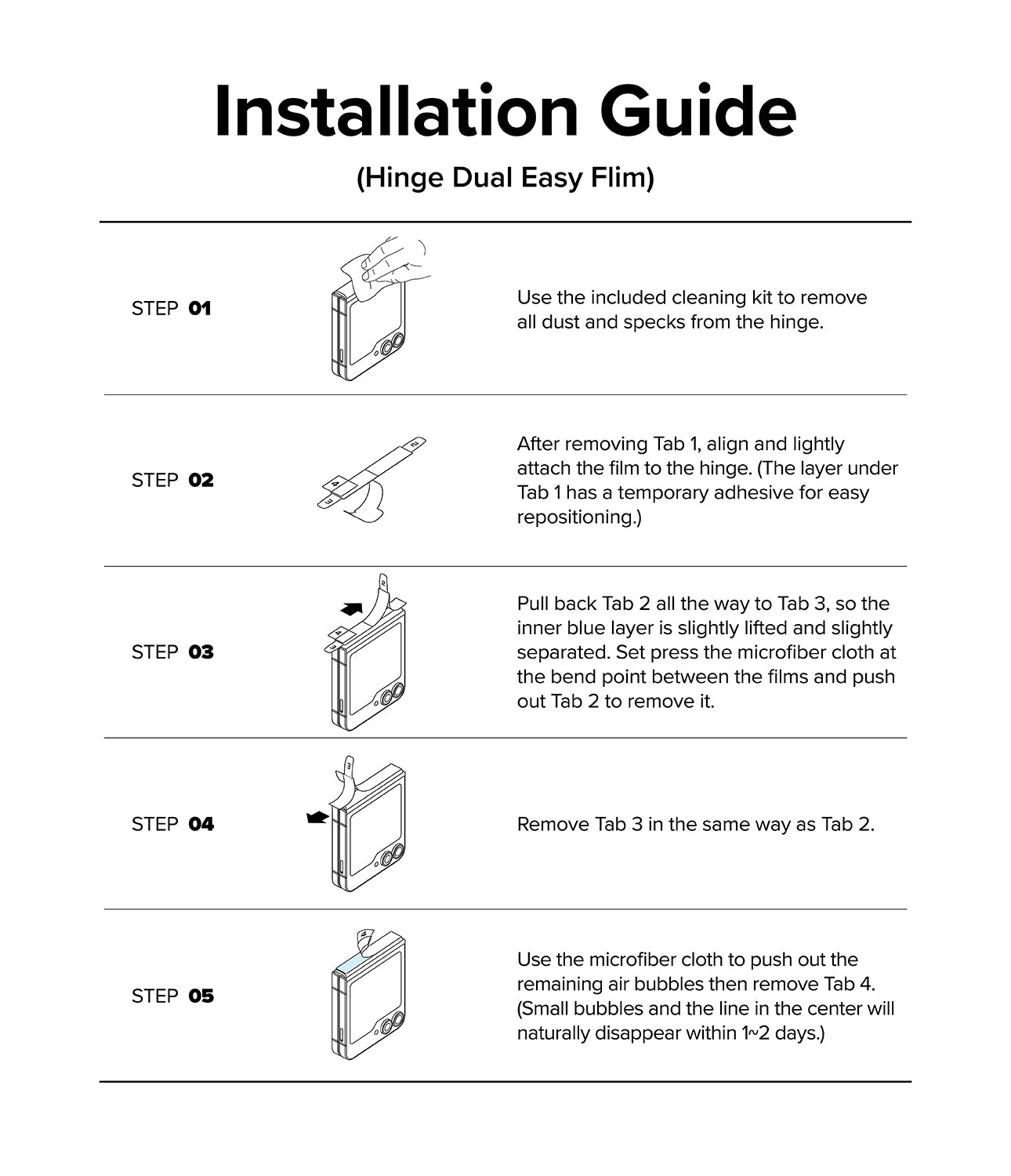 Installation Guide

(Hinge Dual Easy Flim)

STEP 01

Use the included cleaning kit to remove all dust and specks from the hinge.

STEP 02

After removing Tab 1, align and lightly attach the film to the hinge. (The layer under Tab 1 has a temporary adhesive for easy repositioning.)

STEP 03

Pull back Tab 2 all the way to Tab 3, so the inner blue layer is slightly lifted and slightly separated. Set press the microfiber cloth at the bend point between the films and push out Tab 2 to remove it.

STEP 04

Remove Tab 3 in the same way as Tab 2.

STEP 05

Use the microfiber cloth to push out the remaining air bubbles then remove Tab 4. (Small bubbles and the line in the center will naturally disappear within 1~2 days.)