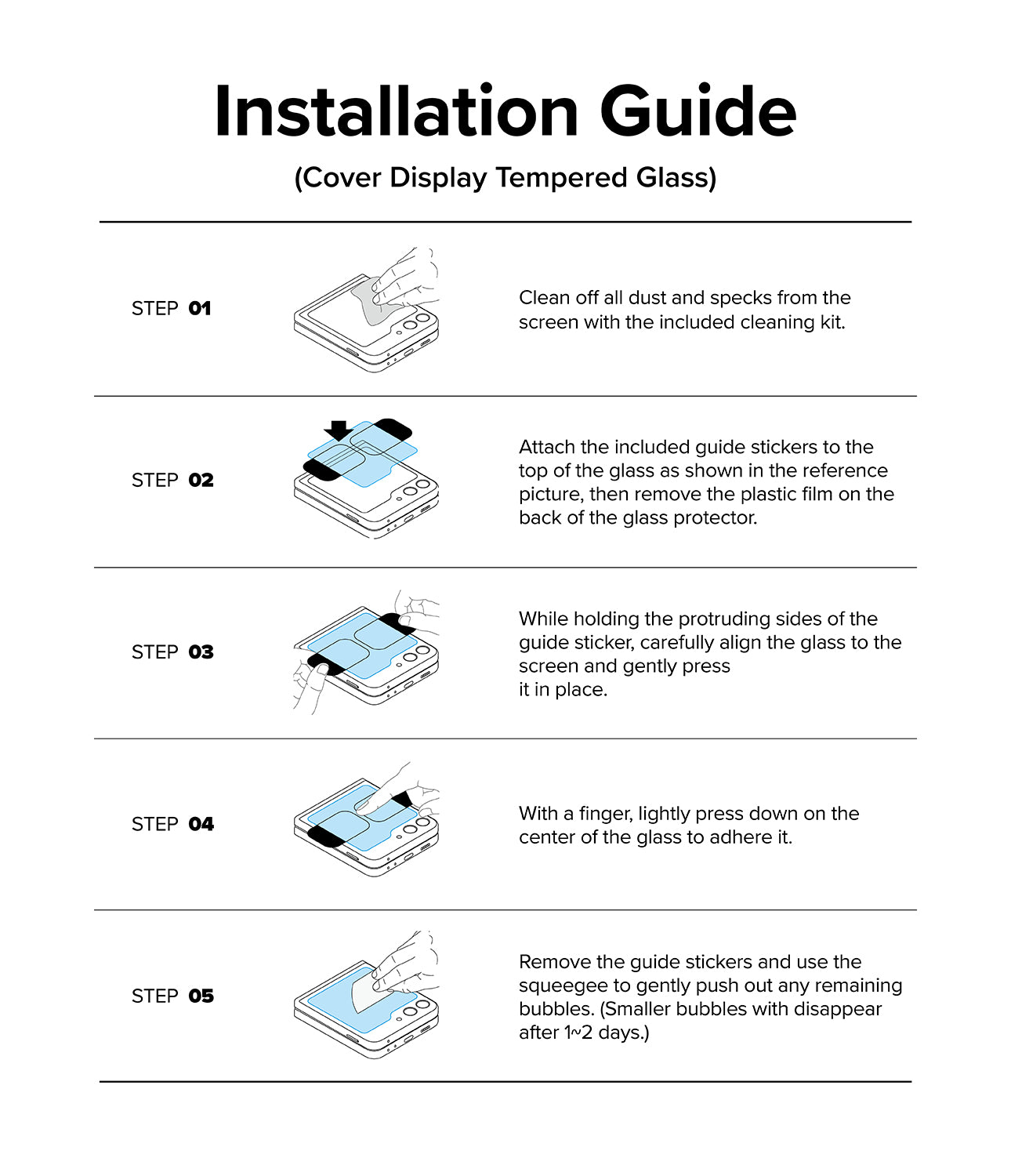 Installation Guide

(Cover Display Tempered Glass)

STEP 01

Clean off all dust and specks from the screen with the included cleaning kit.

STEP 02

Attach the included guide stickers to the top of the glass as shown in the reference picture, then remove the plastic film on the back of the glass protector.

STEP 03

While holding the protruding sides of the guide sticker, carefully align the glass to the screen and gently press it in place.

STEP 04

With a finger, lightly press down on the center of the glass to adhere it.

STEP 05

Remove the guide stickers and use the squeegee to gently push out any remaining bubbles. (Smaller bubbles with disappear after 1~2 days.)