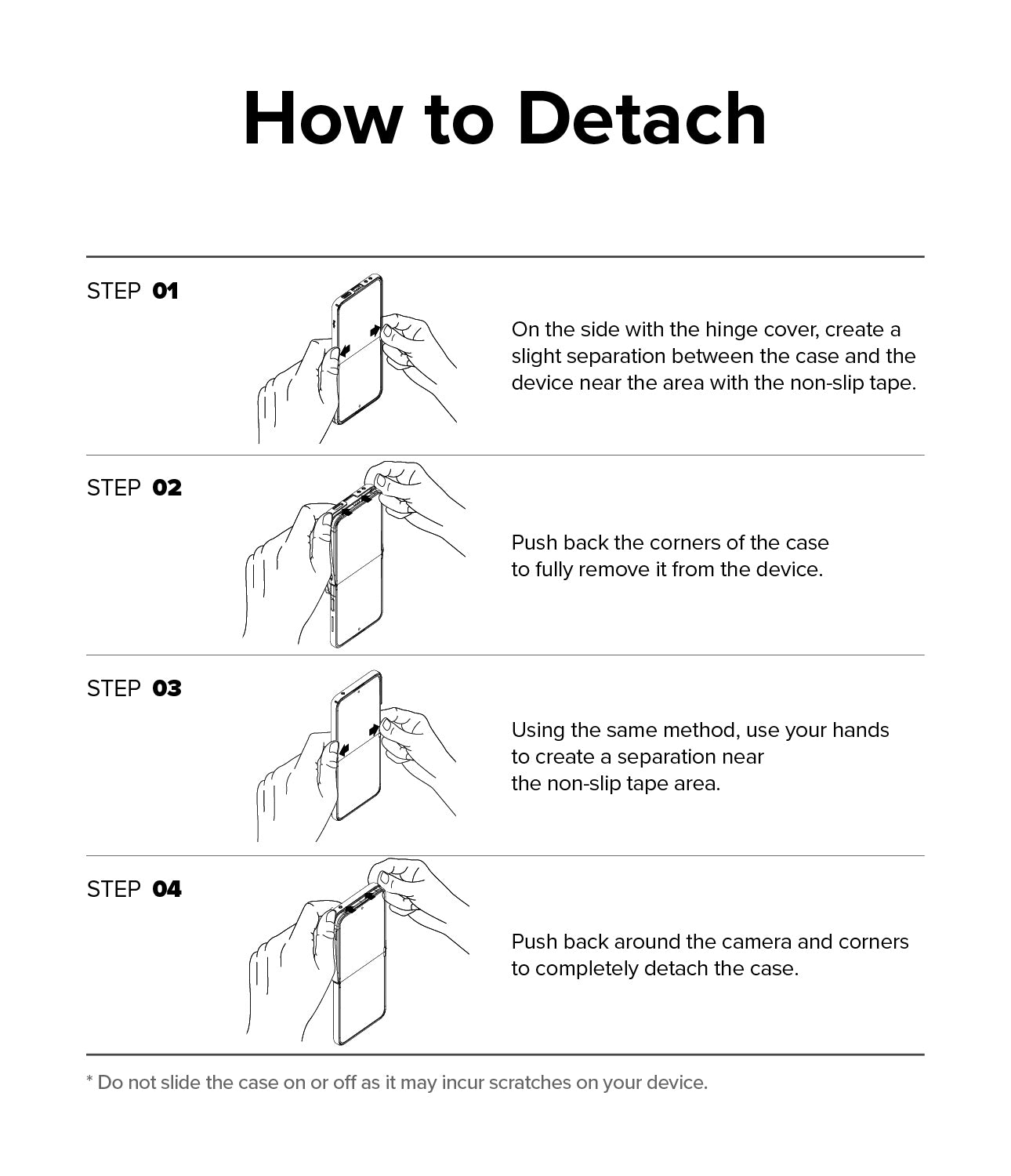 How to Detach

STEP 01

On the side with the hinge cover, create a slight separation between the case and the device near the area with the non-slip tape.

STEP 02

Push back the corners of the case to fully remove it from the device.

STEP 03

Using the same method, use your hands to create a separation near the non-slip tape area.

STEP 04

Push back around the camera and corners to completely detach the case.

* Do not slide the case on or off as it may incur scratches on your device.