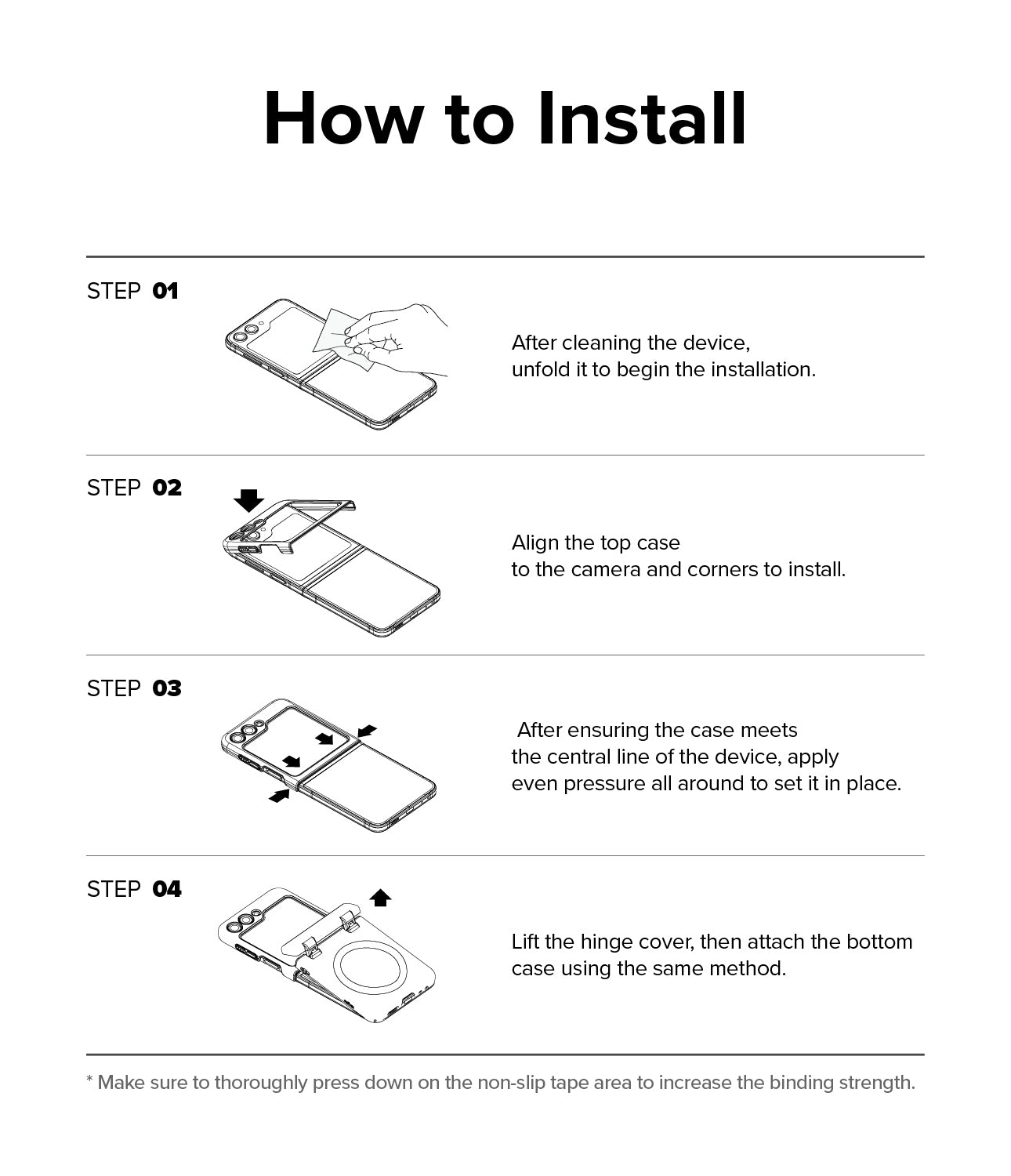 How to Install

STEP 01

After cleaning the device, unfold it to begin the installation.

STEP 02

Align the top case to the camera and corners to install.

STEP 03

After ensuring the case meets the central line of the device, apply even pressure all around to set it in place.

STEP 04

Lift the hinge cover, then attach the bottom case using the same method.

* Make sure to thoroughly press down on the non-slip tape area to increase the binding strength.