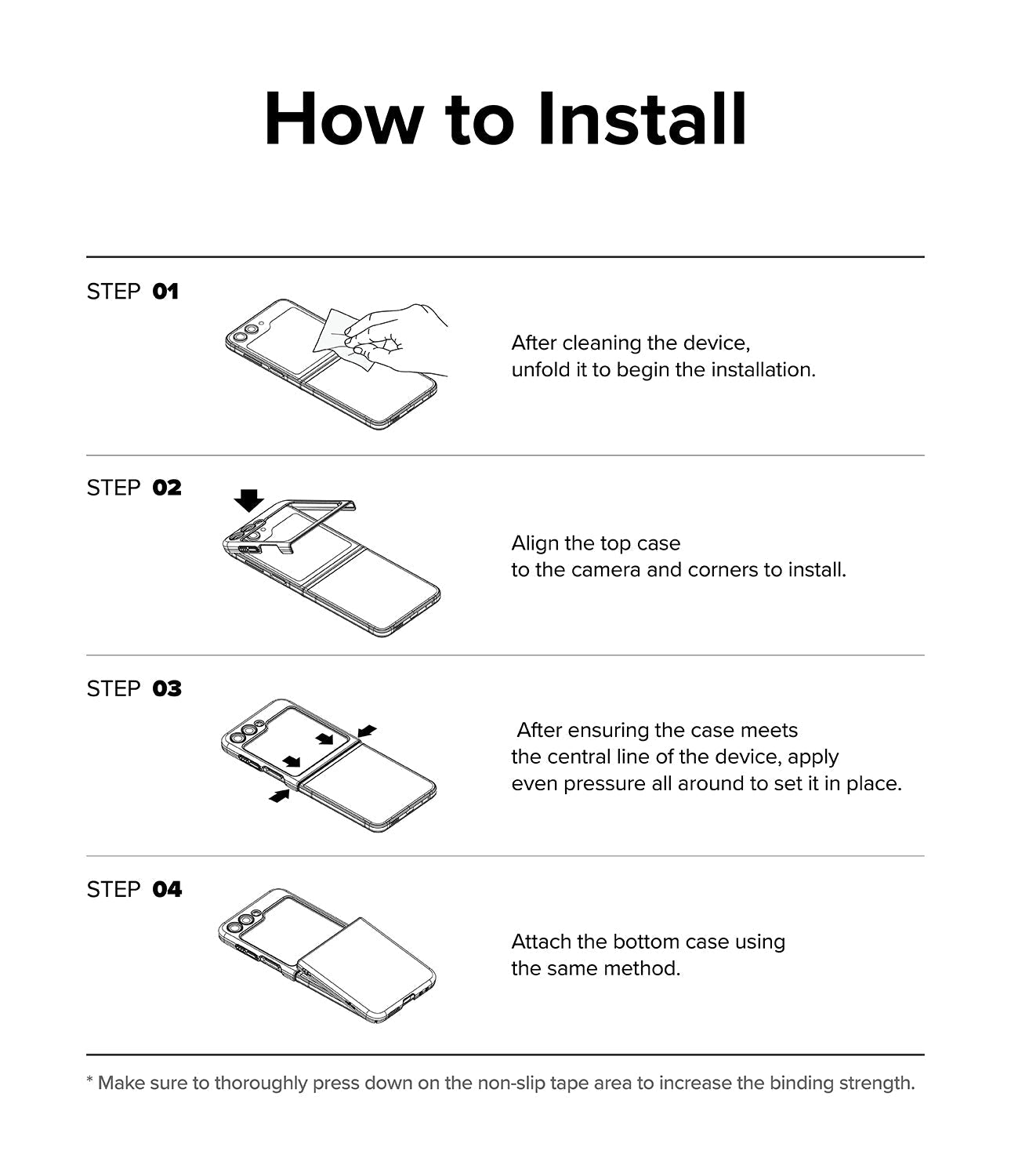 How to Install

STEP 01

After cleaning the device, unfold it to begin the installation.

STEP 02

Align the top case to the camera and corners to install.

STEP 03

After ensuring the case meets the central line of the device, apply even pressure all around to set it in place.

STEP 04

Attach the bottom case using the same method.

* Make sure to thoroughly press down on the non-slip tape area to increase the binding strength.