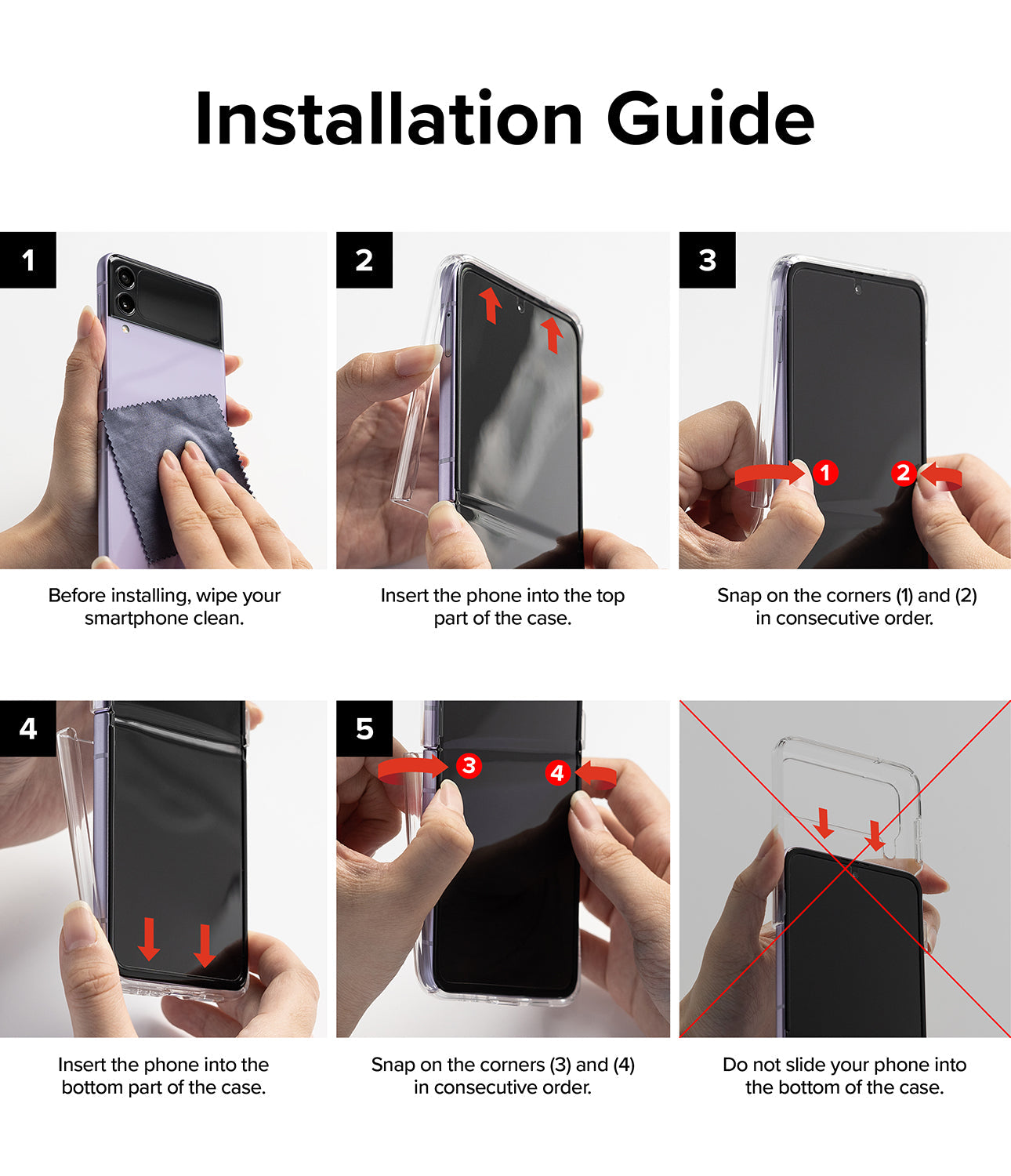 Installation Guide

1

Before installing, wipe your smartphone clean.

2

Insert the phone into the top part of the case.

3

1 2

Snap on the corners (1) and (2) in consecutive order.

4

Insert the phone into the bottom part of the case.

5

3 4

Snap on the corners (3) and (4) in consecutive order.

Do not slide your phone into the bottom of the case.