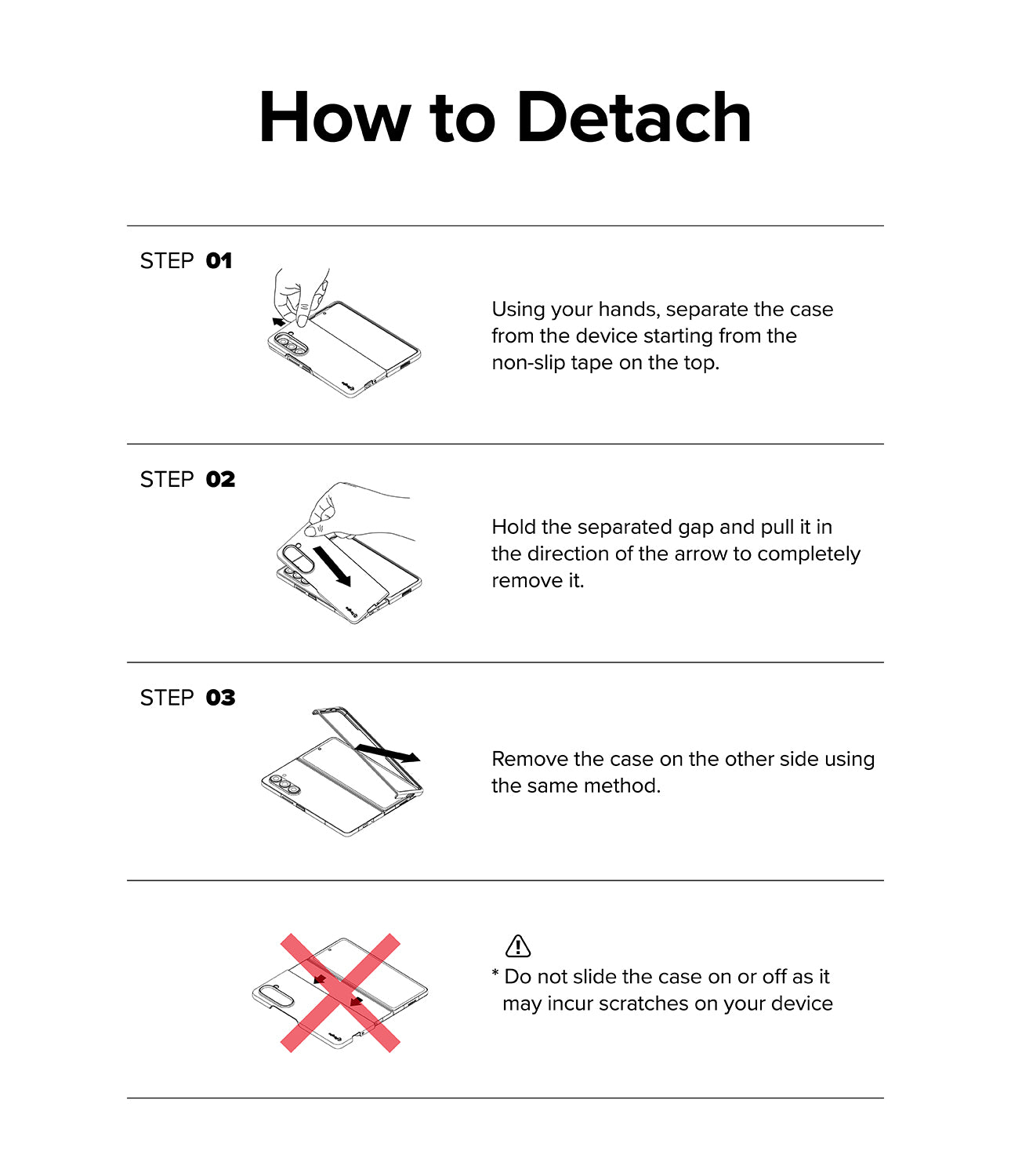 How to Detach

STEP 01

Using your hands, separate the case from the device starting from the non-slip tape on the top.

STEP 02

Hold the separated gap and pull it in the direction of the arrow to completely remove it.

STEP 03

Remove the case on the other side using the same method.

* Do not slide the case on or off as it may incur scratches on your device