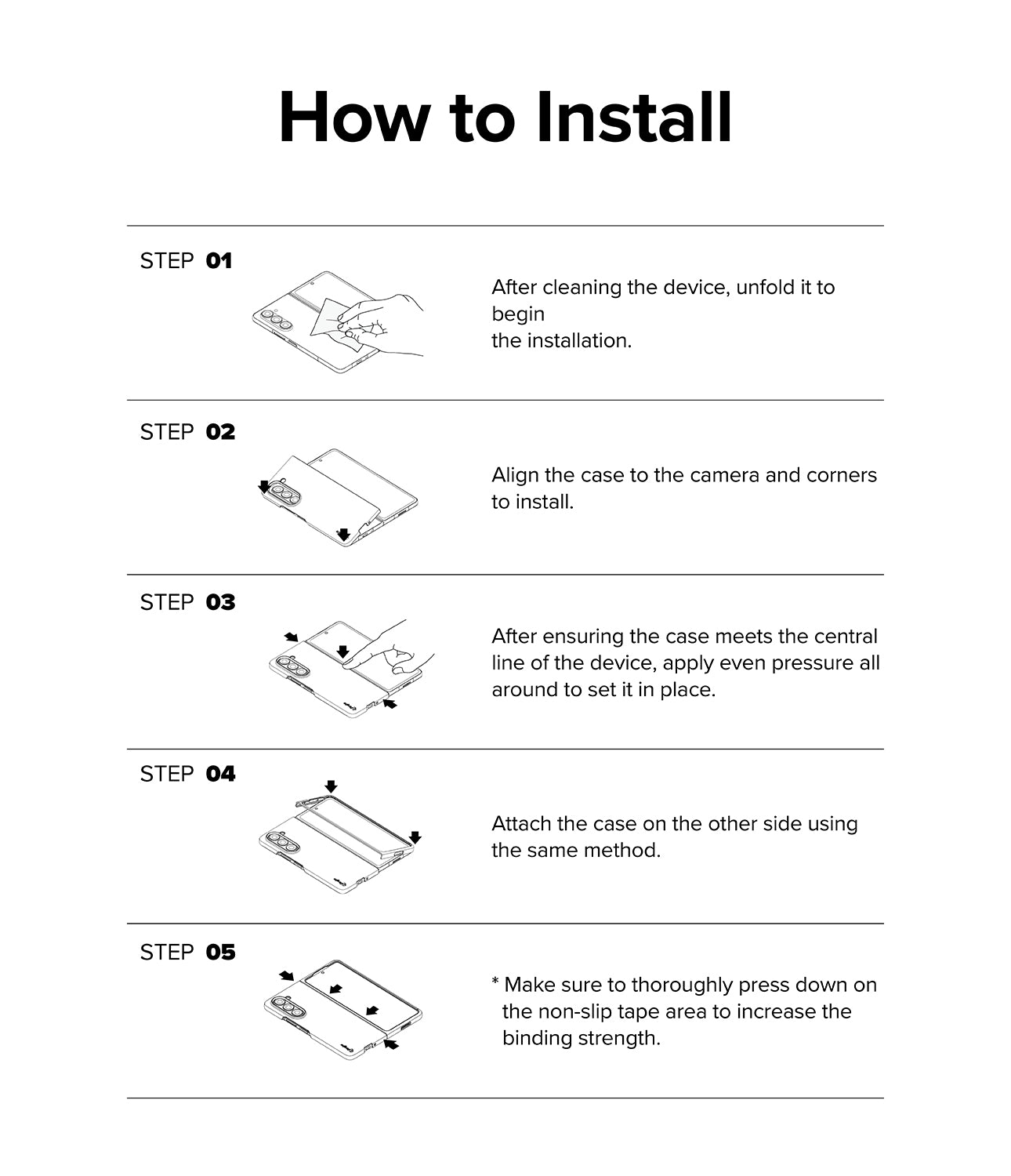 How to Install

STEP 01

After cleaning the device, unfold it to begin the installation.

STEP 02

Align the case to the camera and corners to install.

STEP 03

After ensuring the case meets the central line of the device, apply even pressure all around to set it in place.

STEP 04

Attach the case on the other side using the same method.

STEP 05

* Make sure to thoroughly press down on the non-slip tape area to increase the binding strength.