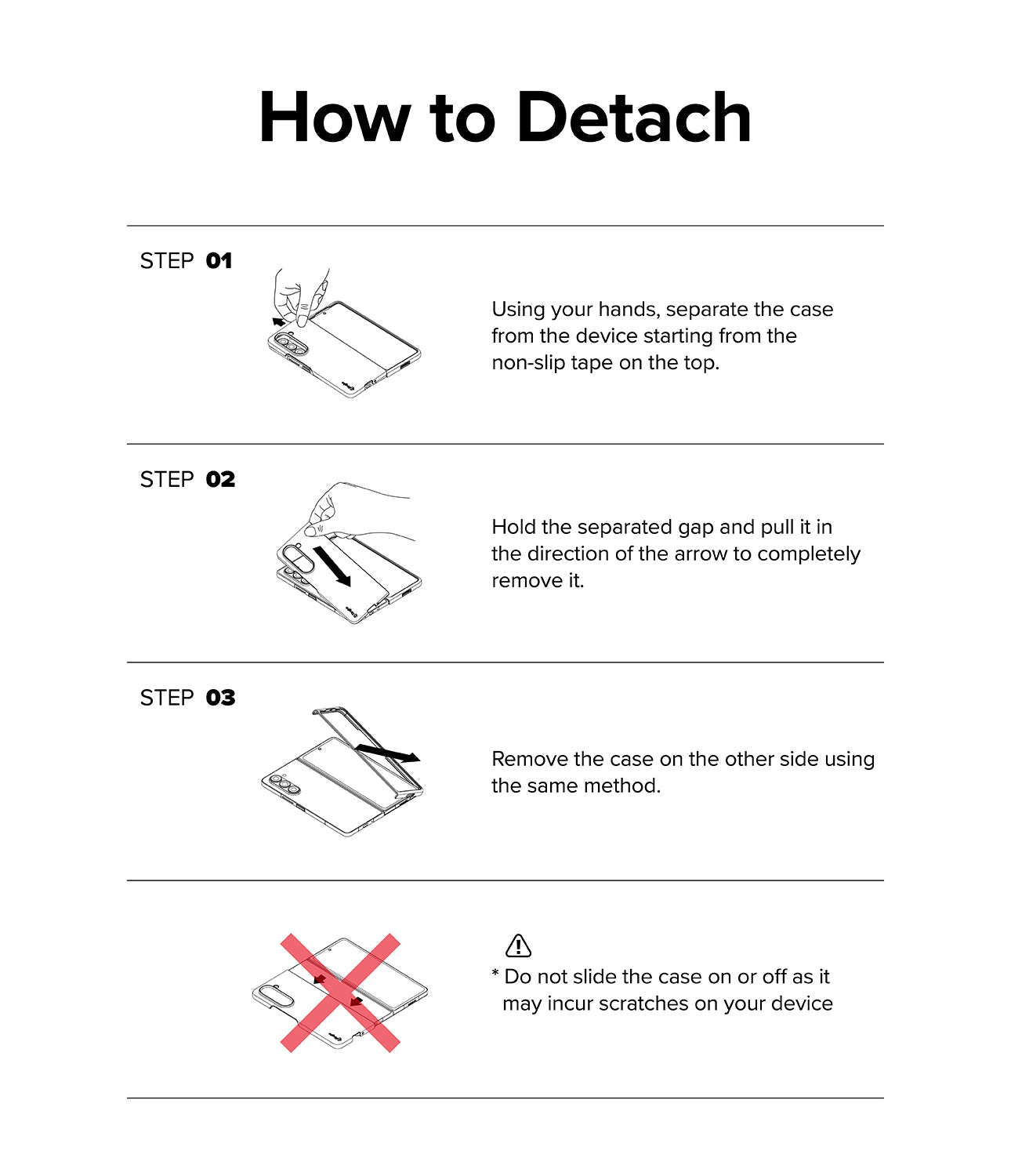 How to Detach

STEP 01

Using your hands, separate the case from the device starting from the non-slip tape on the top.

STEP 02

Hold the separated gap and pull it in the direction of the arrow to completely remove it.

STEP 03

Remove the case on the other side using the same method.

* Do not slide the case on or off as it may incur scratches on your device