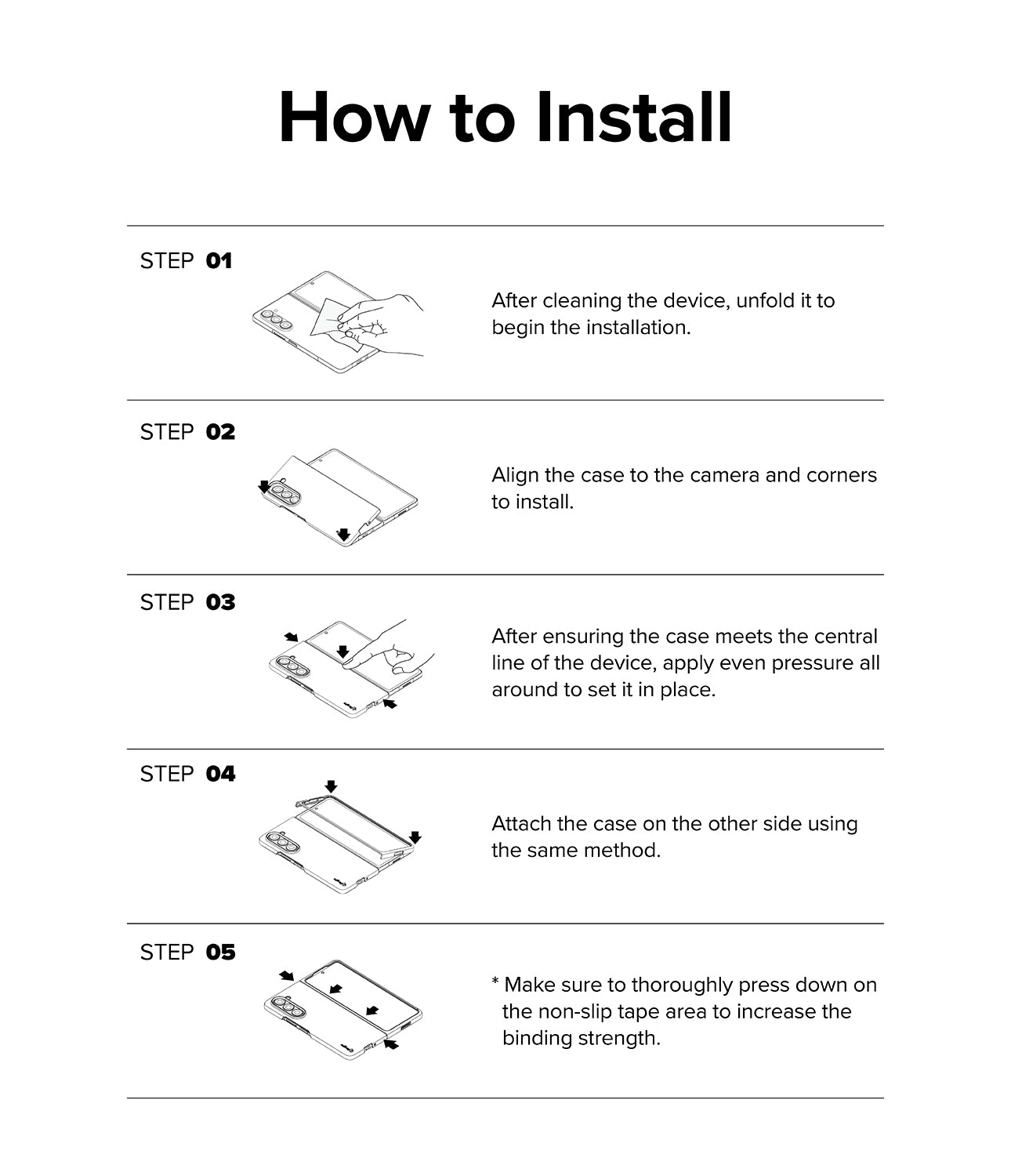 How to Install

STEP 01

After cleaning the device, unfold it to begin the installation.

STEP 02

Align the case to the camera and corners to install.

STEP 03

After ensuring the case meets the central line of the device, apply even pressure all around to set it in place.

STEP 04

Attach the case on the other side using the same method.

STEP 05

* Make sure to thoroughly press down on the non-slip tape area to increase the binding strength.