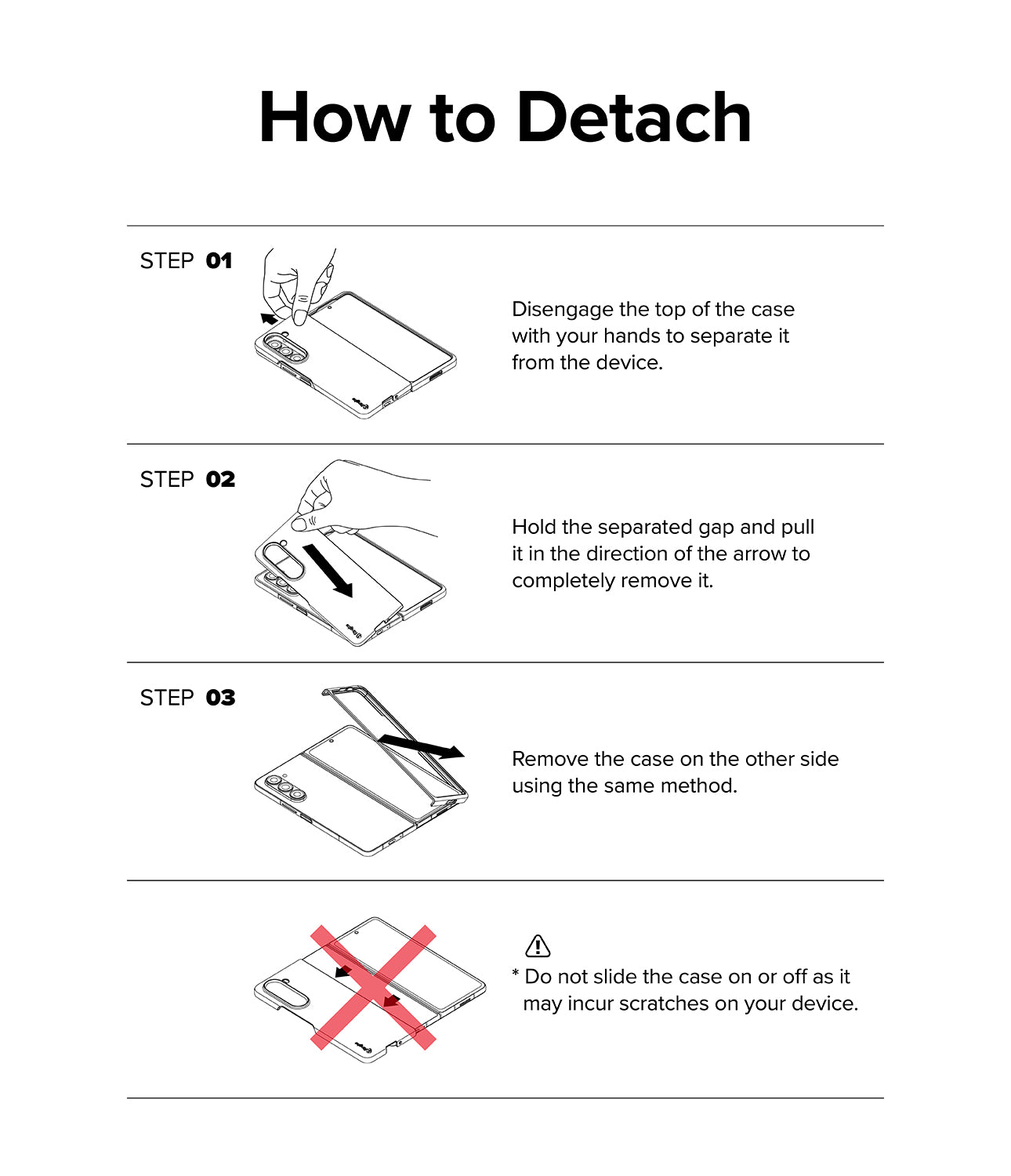 How to Detach

STEP 01

Disengage the top of the case with your hands to separate it from the device.

STEP 02

Hold the separated gap and pull it in the direction of the arrow to completely remove it.

STEP 03

Remove the case on the other side using the same method.

* Do not slide the case on or off as it may incur scratches on your device.