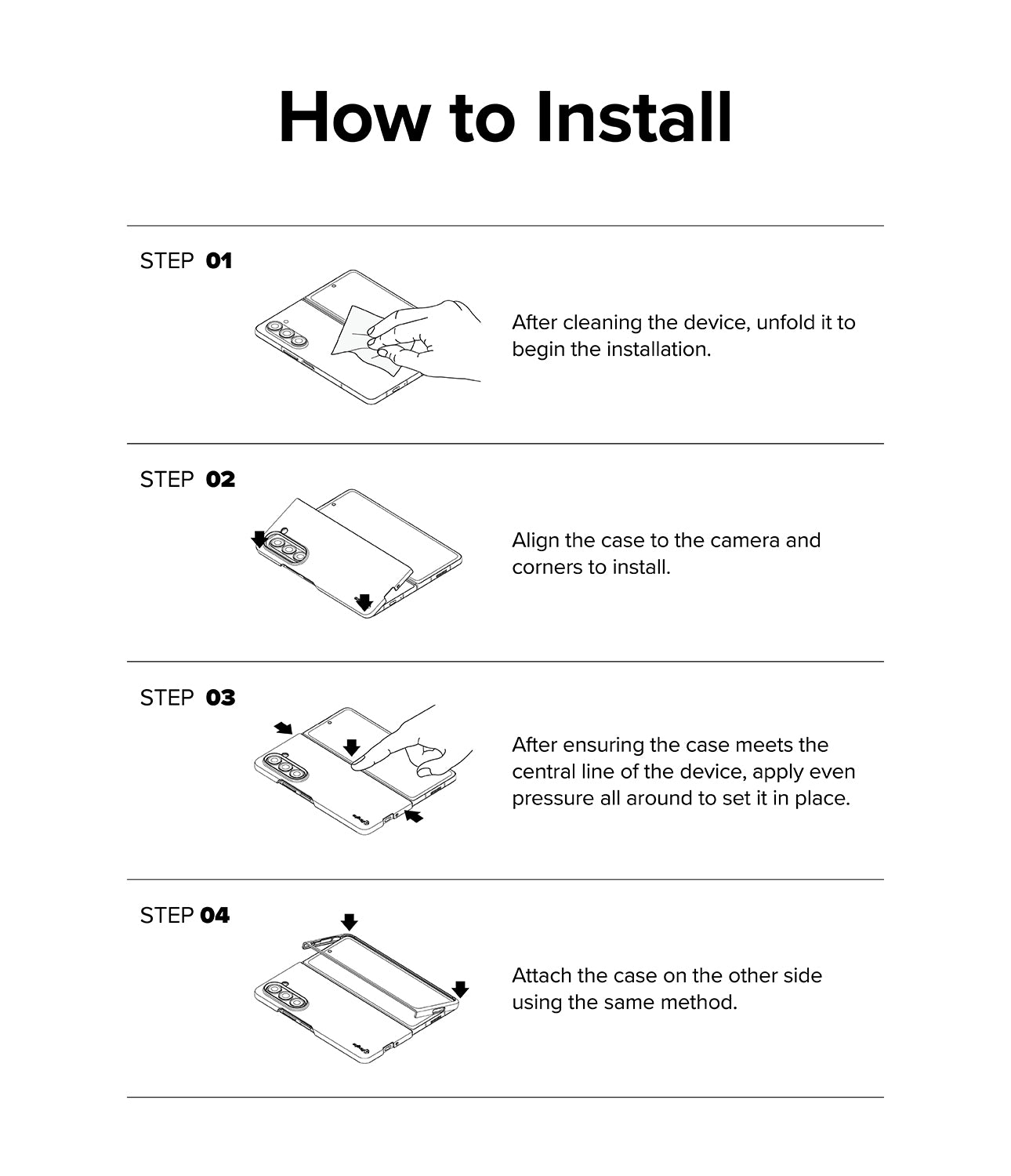 How to Install

STEP 01

After cleaning the device, unfold it to begin the installation.

STEP 02

Align the case to the camera and corners to install.

STEP 03

After ensuring the case meets the central line of the device, apply even pressure all around to set it in place.

STEP 04

Attach the case on the other side using the same method.