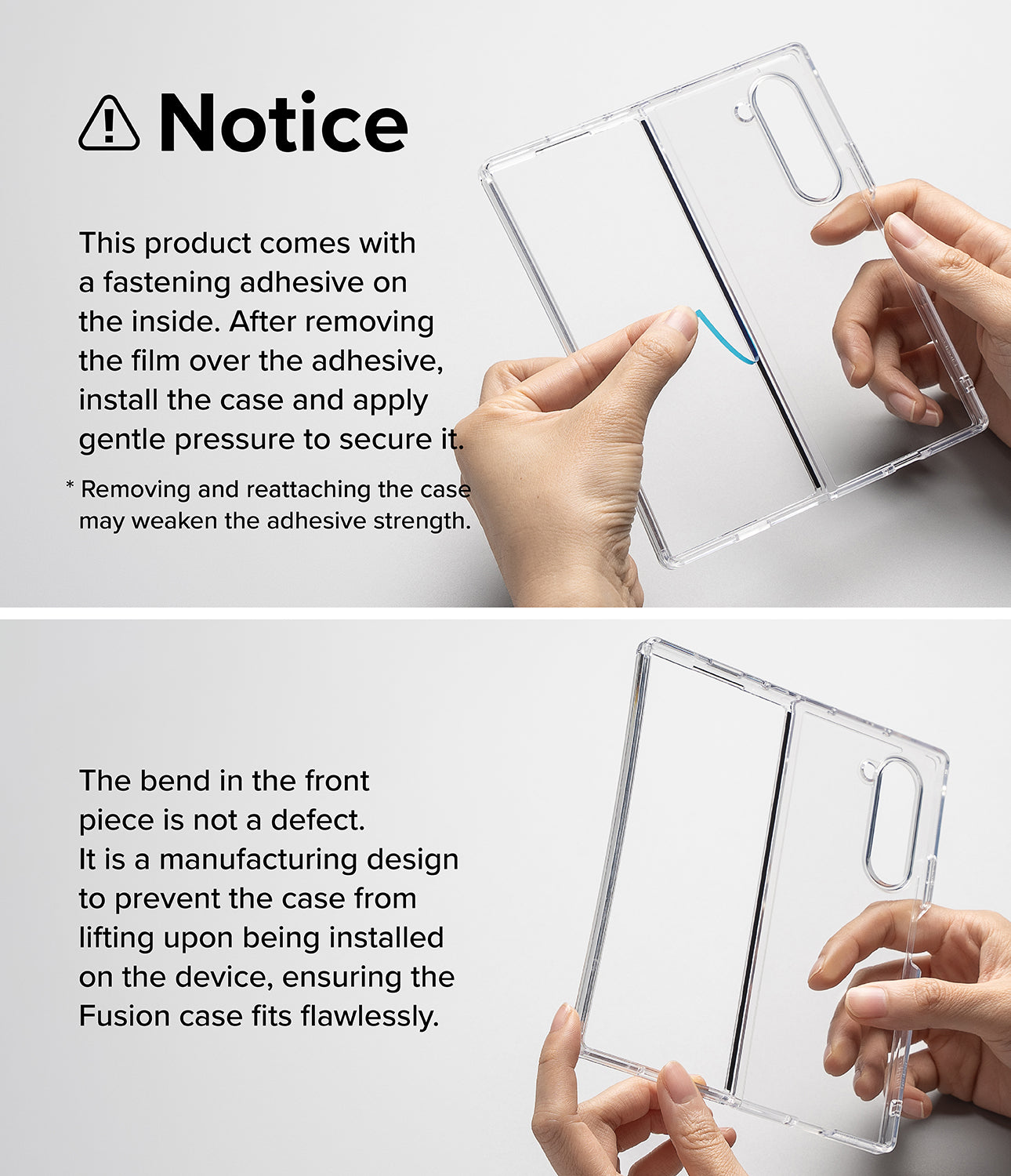 Notice

This product comes with a fastening adhesive on the inside. After removing the film over the adhesive, install the case and apply gentle pressure to secure it.

* Removing and reattaching the case may weaken the adhesive strength.

The bend in the front piece is not a defect. It is a manufacturing design to prevent the case from lifting upon being installed on the device, ensuring the Fusion case fits flawlessly.