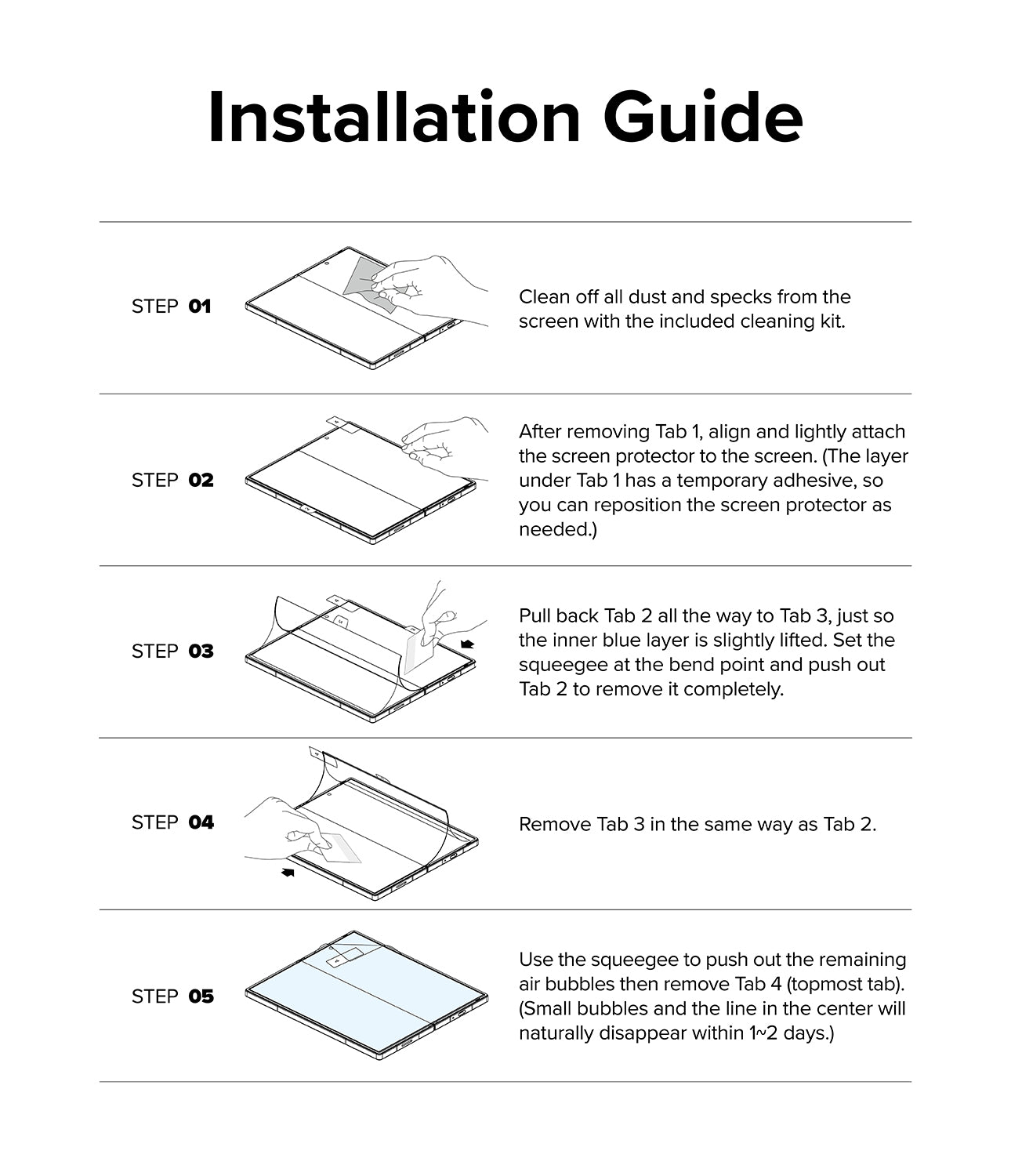 Installation Guide

STEP 01

Clean off all dust and specks from the screen with the included cleaning kit.

STEP 02

After removing Tab 1, align and lightly attach the screen protector to the screen. (The layer under Tab 1 has a temporary adhesive, so you can reposition the screen protector as needed.)

STEP 03

Pull back Tab 2 all the way to Tab 3, just so the inner blue layer is slightly lifted. Set the squeegee at the bend point and push out Tab 2 to remove it completely.

STEP 04

Remove Tab 3 in the same way as Tab 2.

STEP 05

Use the squeegee to push out the remaining air bubbles then remove Tab 4 (topmost tab). (Small bubbles and the line in the center will naturally disappear within 1~2 days.)