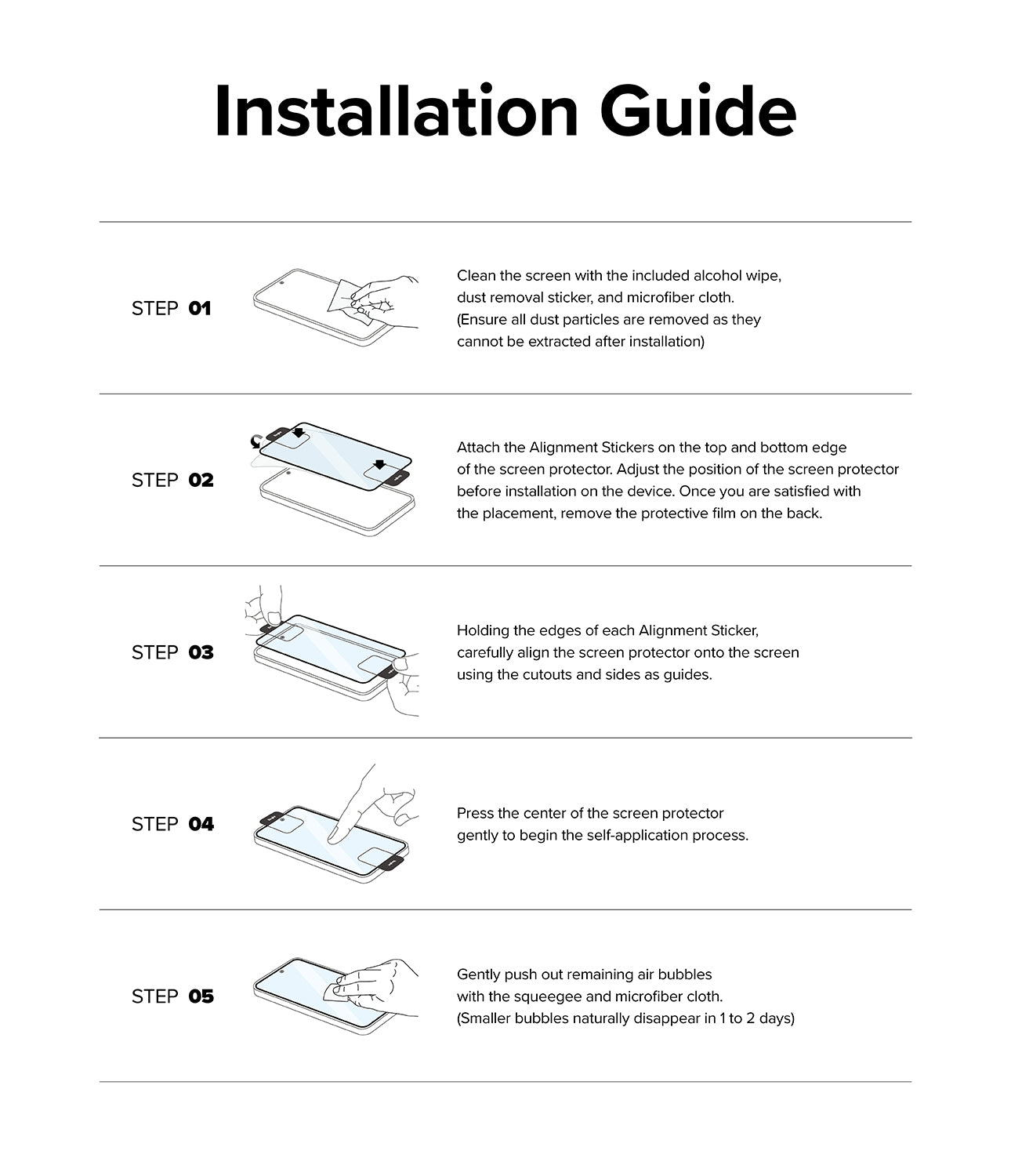 Installation Guide

STEP 01

Clean the screen with the included alcohol wipe, dust removal sticker, and microfiber cloth. (Ensure all dust particles are removed as they cannot be extracted after installation)

STEP 02

Attach the Alignment Stickers on the top and bottom edge of the screen protector. Adjust the position of the screen protector before installation on the device. Once you are satisfied with the placement, remove the protective film on the back.

STEP 03

Holding the edges of each Alignment Sticker, carefully align the screen protector onto the screen using the cutouts and sides as guides.

STEP 04

Press the center of the screen protector gently to begin the self-application process.

STEP 05

Gently push out remaining air bubbles with the squeegee and microfiber cloth. (Smaller bubbles naturally disappear in 1 to 2 days)