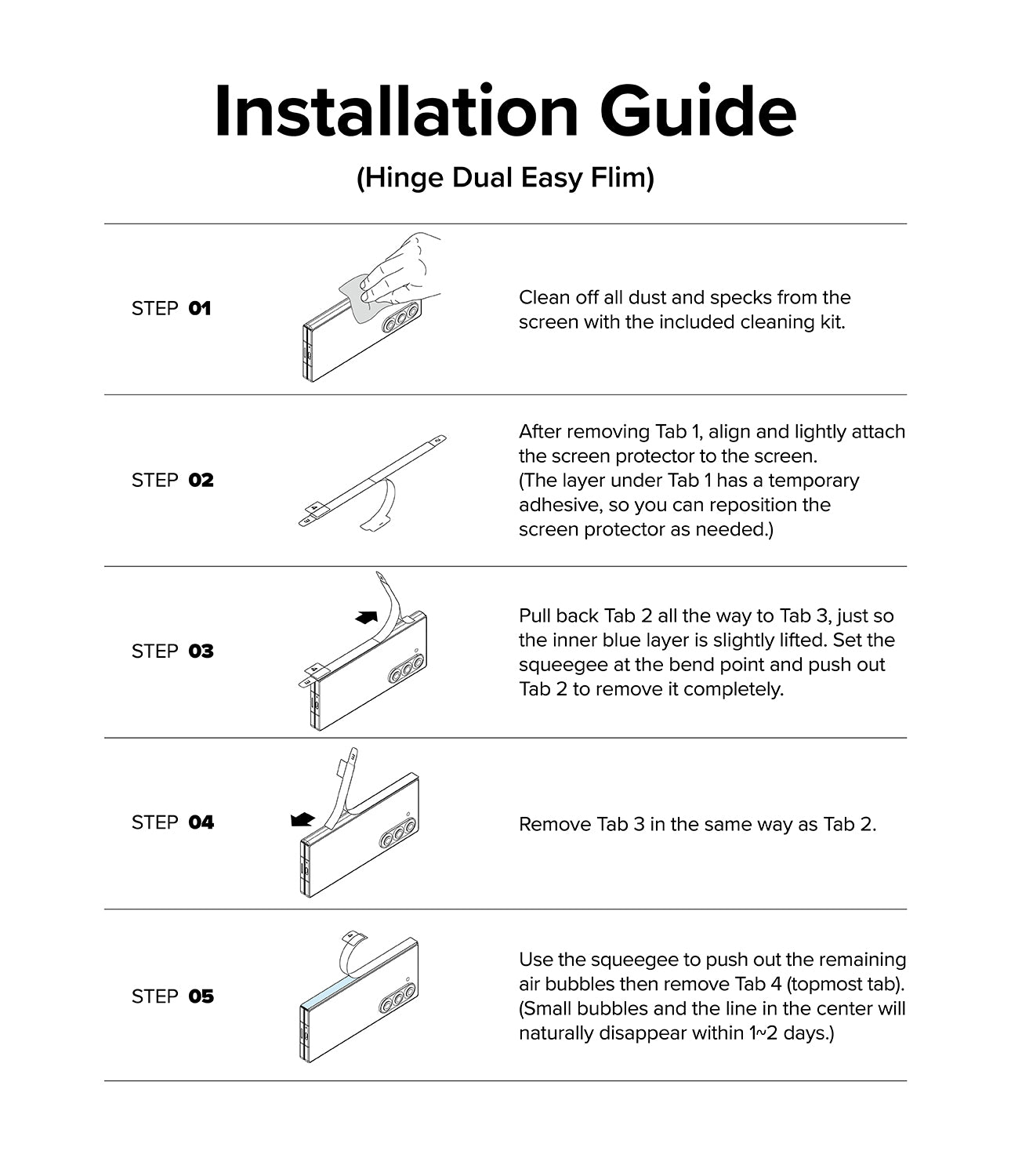 Installation Guide

(Hinge Dual Easy Flim)

STEP 01

Clean off all dust and specks from the screen with the included cleaning kit.

STEP 02

After removing Tab 1, align and lightly attach the screen protector to the screen.
(The layer under Tab 1 has a temporary adhesive, so you can reposition the screen protector as needed.)

STEP 03

Pull back Tab 2 all the way to Tab 3, just so the inner blue layer is slightly lifted. Set the squeegee at the bend point and push out Tab 2 to remove it completely.

STEP 04

Remove Tab 3 in the same way as Tab 2.

STEP 05

Use the squeegee to push out the remaining air bubbles then remove Tab 4 (topmost tab).
(Small bubbles and the line in the center will naturally disappear within 1~2 days.)