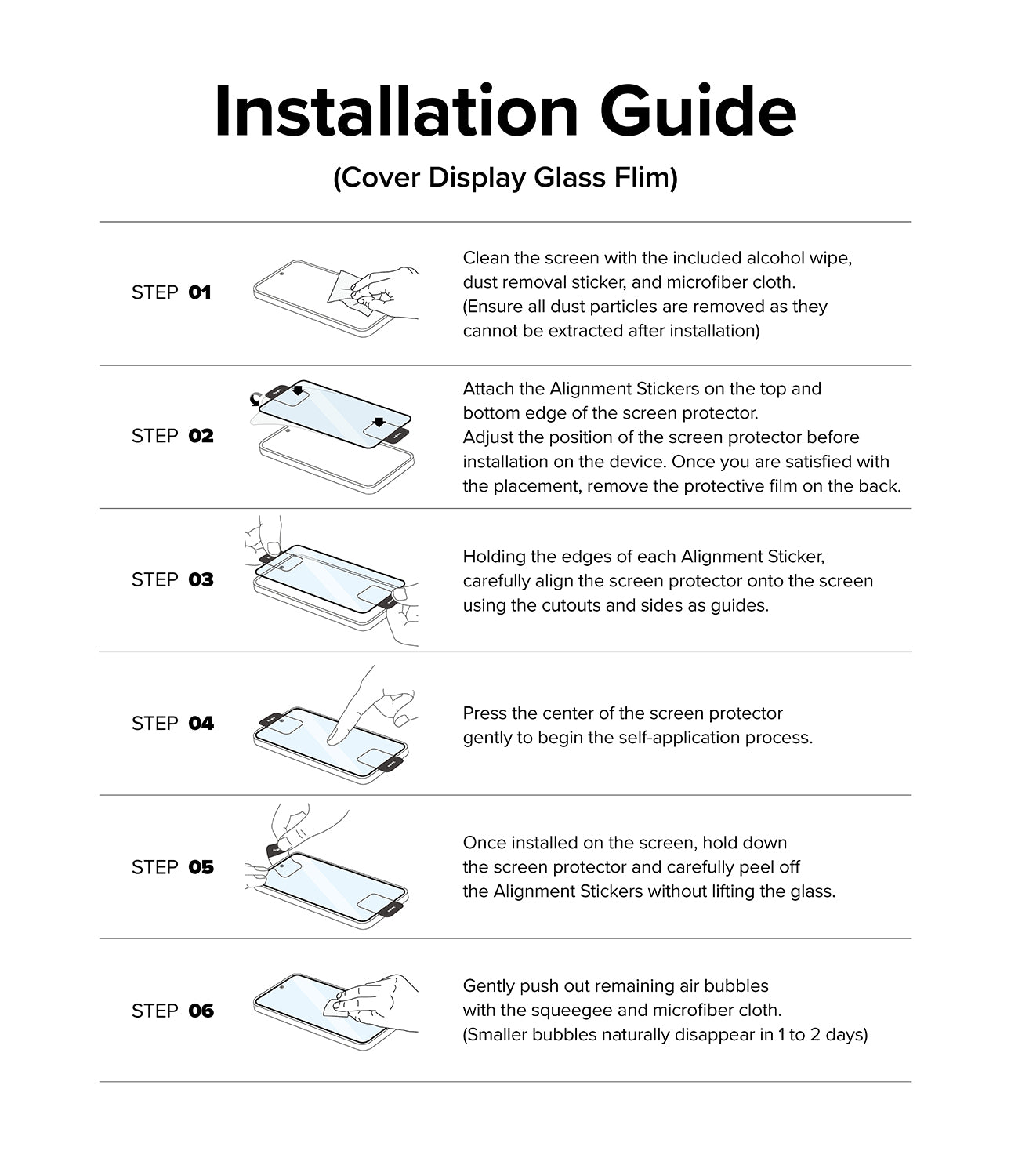 Installation Guide

(Cover Display Glass Flim)

STEP 01

Clean the screen with the included alcohol wipe, dust removal sticker, and microfiber cloth. (Ensure all dust particles are removed as they cannot be extracted after installation)

STEP 02

Attach the Alignment Stickers on the top and bottom edge of the screen protector. Adjust the position of the screen protector before installation on the device. Once you are satisfied with the placement, remove the protective film on the back.

STEP 03

Holding the edges of each Alignment Sticker, carefully align the screen protector onto the screen using the cutouts and sides as guides.

STEP 04

Press the center of the screen protector gently to begin the self-application process.

STEP 05

Once installed on the screen, hold down the screen protector and carefully peel off the Alignment Stickers without lifting the glass.

STEP 06

Gently push out remaining air bubbles with the squeegee and microfiber cloth. (Smaller bubbles naturally disappear in 1 to 2 days)