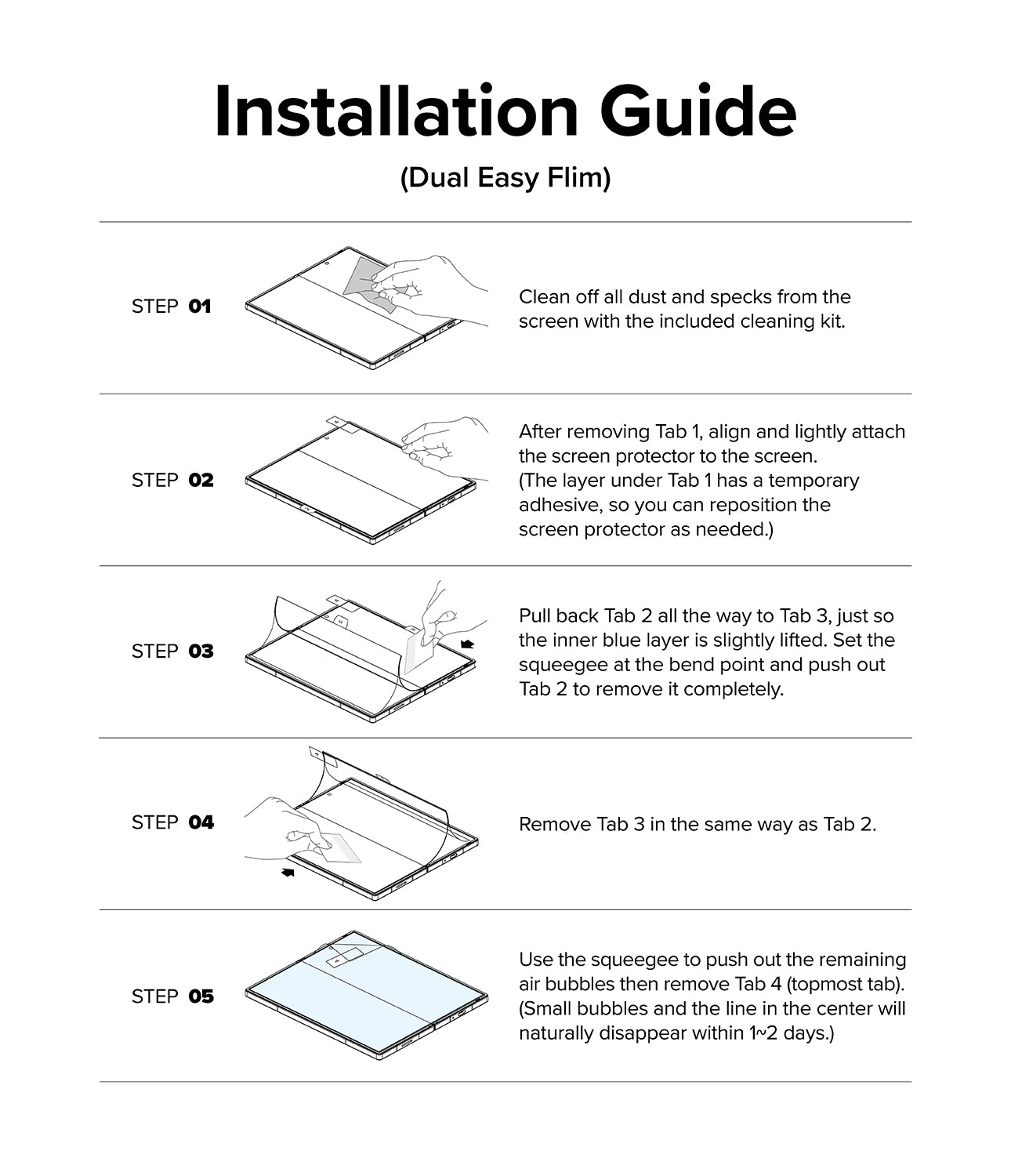 Installation Guide

(Dual Easy Flim)

STEP 01

Clean off all dust and specks from the screen with the included cleaning kit.

STEP 02

After removing Tab 1, align and lightly attach the screen protector to the screen.
(The layer under Tab 1 has a temporary adhesive, so you can reposition the screen protector as needed.)

STEP 03

Pull back Tab 2 all the way to Tab 3, just so the inner blue layer is slightly lifted. Set the squeegee at the bend point and push out Tab 2 to remove it completely.

STEP 04

Remove Tab 3 in the same way as Tab 2.

STEP 05

Use the squeegee to push out the remaining air bubbles then remove Tab 4 (topmost tab).
(Small bubbles and the line in the center will naturally disappear within 1~2 days.)