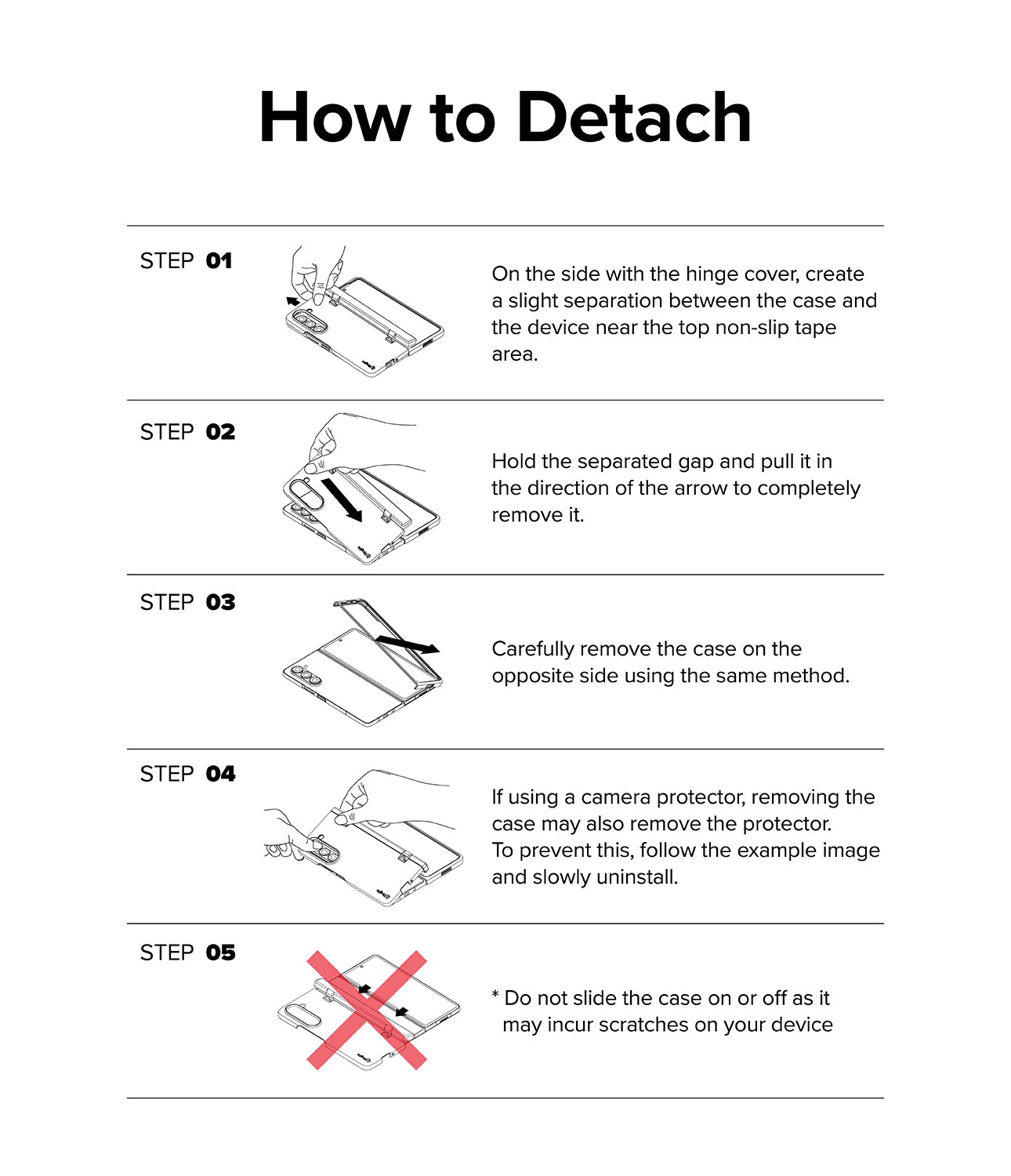 How to Detach

STEP 01

On the side with the hinge cover, create a slight separation between the case and the device near the top non-slip tape area.

STEP 02

Hold the separated gap and pull it in the direction of the arrow to completely remove it.

STEP 03

Carefully remove the case on the opposite side using the same method.

STEP 04

If using a camera protector, removing the case may also remove the protector.
To prevent this, follow the example image and slowly uninstall.

STEP 05

* Do not slide the case on or off as it may incur scratches on your device