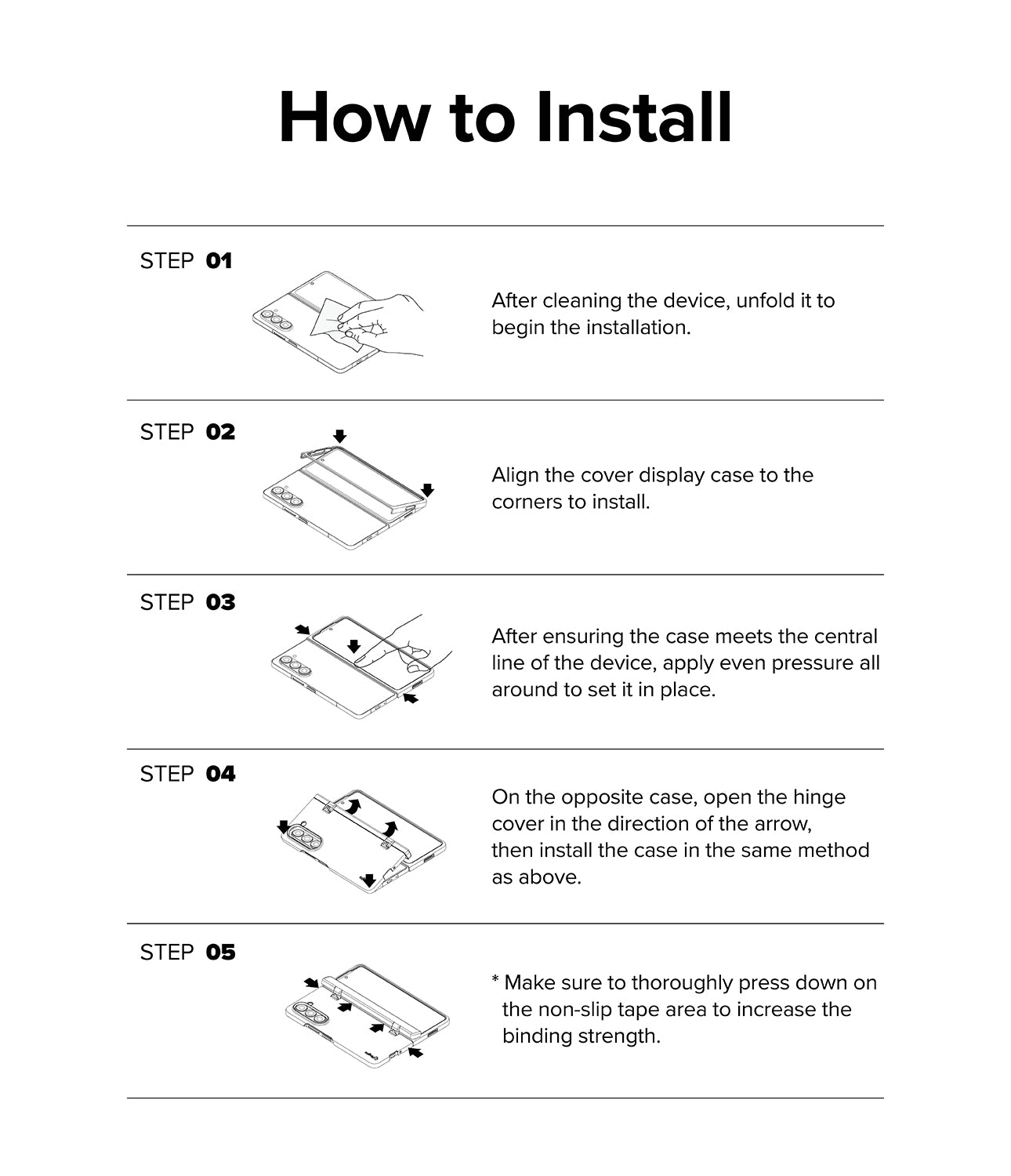 How to Install

STEP 01

After cleaning the device, unfold it to begin the installation.

STEP 02

Align the cover display case to the corners to install.

STEP 03

After ensuring the case meets the central line of the device, apply even pressure all around to set it in place.

STEP 04

On the opposite case, open the hinge cover in the direction of the arrow, then install the case in the same method as above.

STEP 05

* Make sure to thoroughly press down on the non-slip tape area to increase the binding strength.