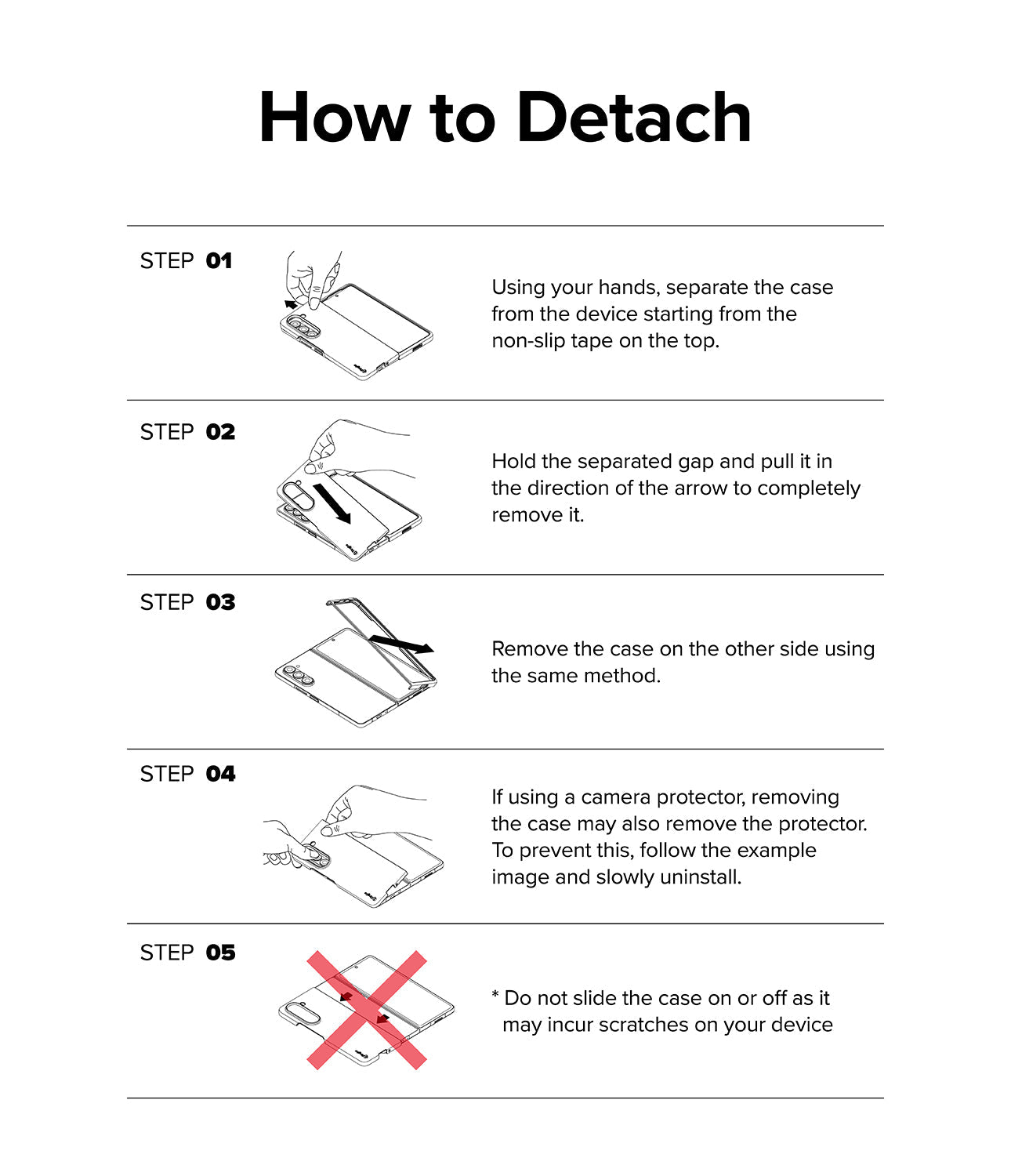 How to Detach

STEP 01

Using your hands, separate the case from the device starting from the non-slip tape on the top.

STEP 02

Hold the separated gap and pull it in the direction of the arrow to completely remove it.

STEP 03

Remove the case on the other side using the same method.

STEP 04

If using a camera protector, removing the case may also remove the protector. To prevent this, follow the example image and slowly uninstall.

STEP 05

* Do not slide the case on or off as it may incur scratches on your device