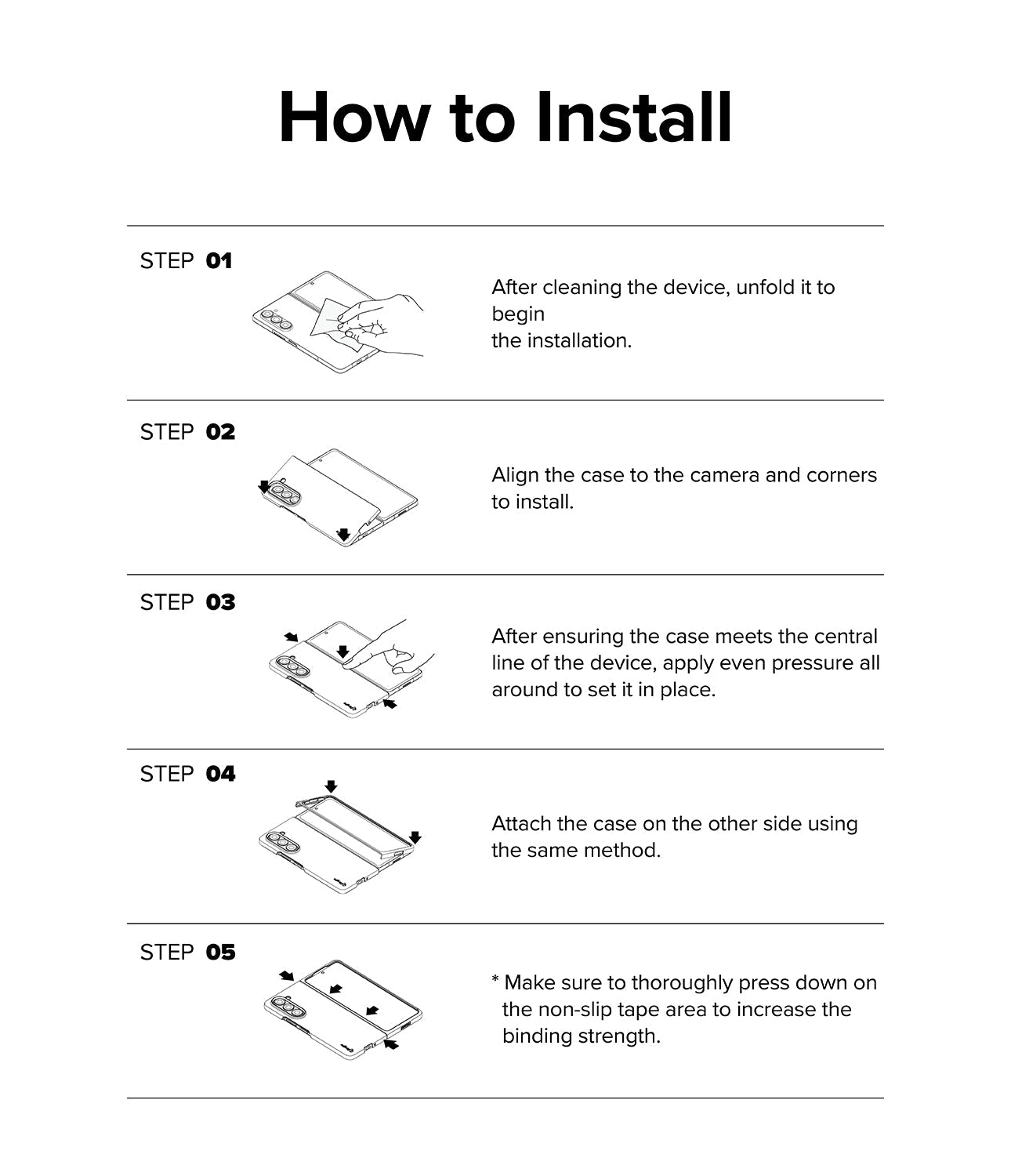 How to Install

STEP 01

After cleaning the device, unfold it to begin the installation.

STEP 02

Align the case to the camera and corners to install.

STEP 03

After ensuring the case meets the central line of the device, apply even pressure all around to set it in place.

STEP 04

Attach the case on the other side using the same method.

STEP 05

* Make sure to thoroughly press down on the non-slip tape area to increase the binding strength.