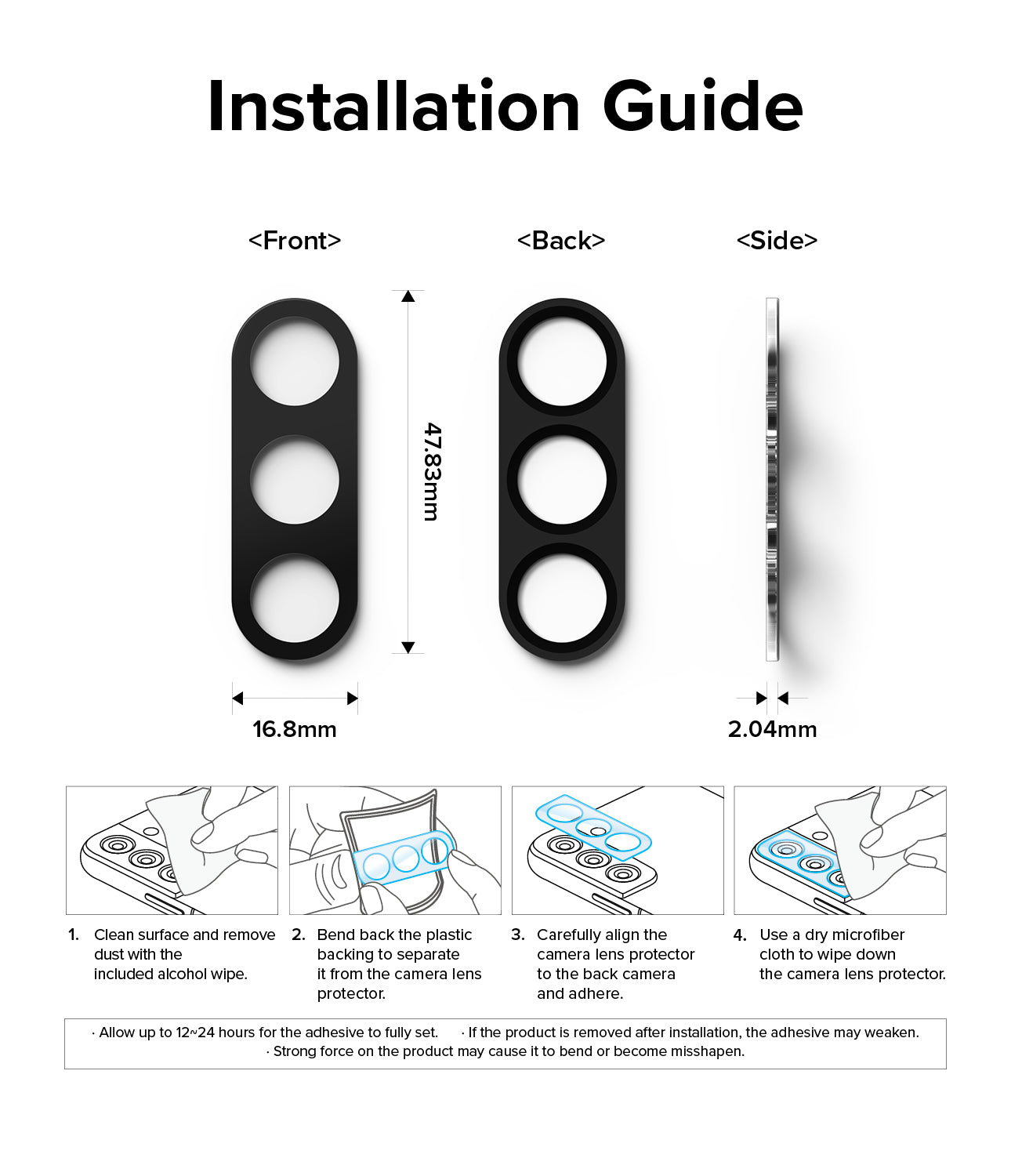 Installation Guide

<Front>

<Back>

<Side>

47.83mm

16.8mm

2.04mm

1. Clean surface and remove dust with the included alcohol wipe.

2. Bend back the plastic backing to separate it from the camera lens protector.

3. Carefully align the camera lens protector to the back camera and adhere.

4. Use a dry microfiber cloth to wipe down the camera lens protector.

· Allow up to 12~24 hours for the adhesive to fully set. · If the product is removed after installation, the adhesive may weaken.
· Strong force on the product may cause it to bend or become misshapen.