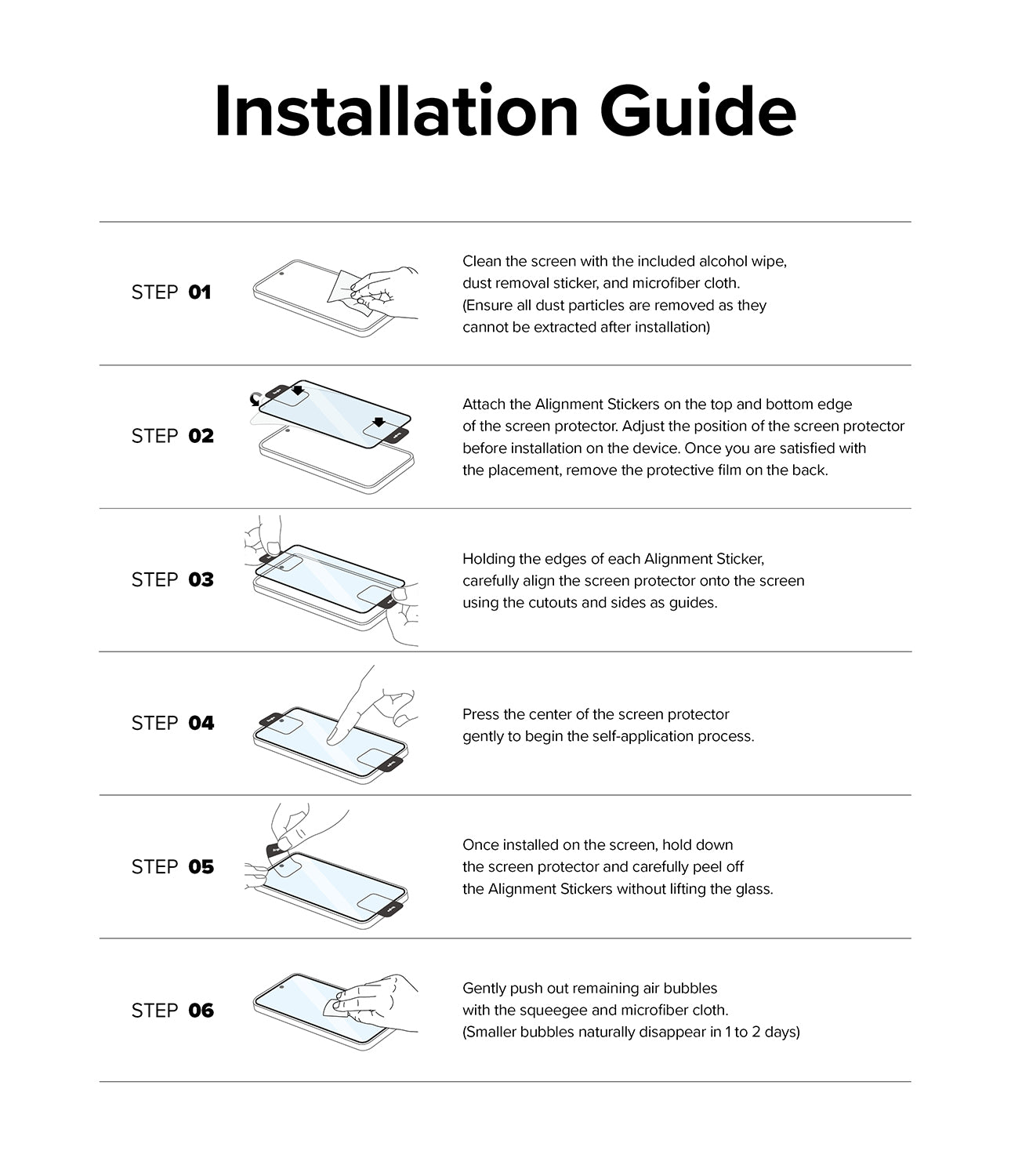 Installation Guide

STEP 01

Clean the screen with the included alcohol wipe, dust removal sticker, and microfiber cloth. (Ensure all dust particles are removed as they cannot be extracted after installation)

STEP 02

Attach the Alignment Stickers on the top and bottom edge of the screen protector. Adjust the position of the screen protector before installation on the device. Once you are satisfied with the placement, remove the protective film on the back.

STEP 03

Holding the edges of each Alignment Sticker, carefully align the screen protector onto the screen using the cutouts and sides as guides.

STEP 04

Press the center of the screen protector gently to begin the self-application process.

STEP 05

Once installed on the screen, hold down the screen protector and carefully peel off the Alignment Stickers without lifting the glass.

STEP 06

Gently push out remaining air bubbles with the squeegee and microfiber cloth. (Smaller bubbles naturally disappear in 1 to 2 days)