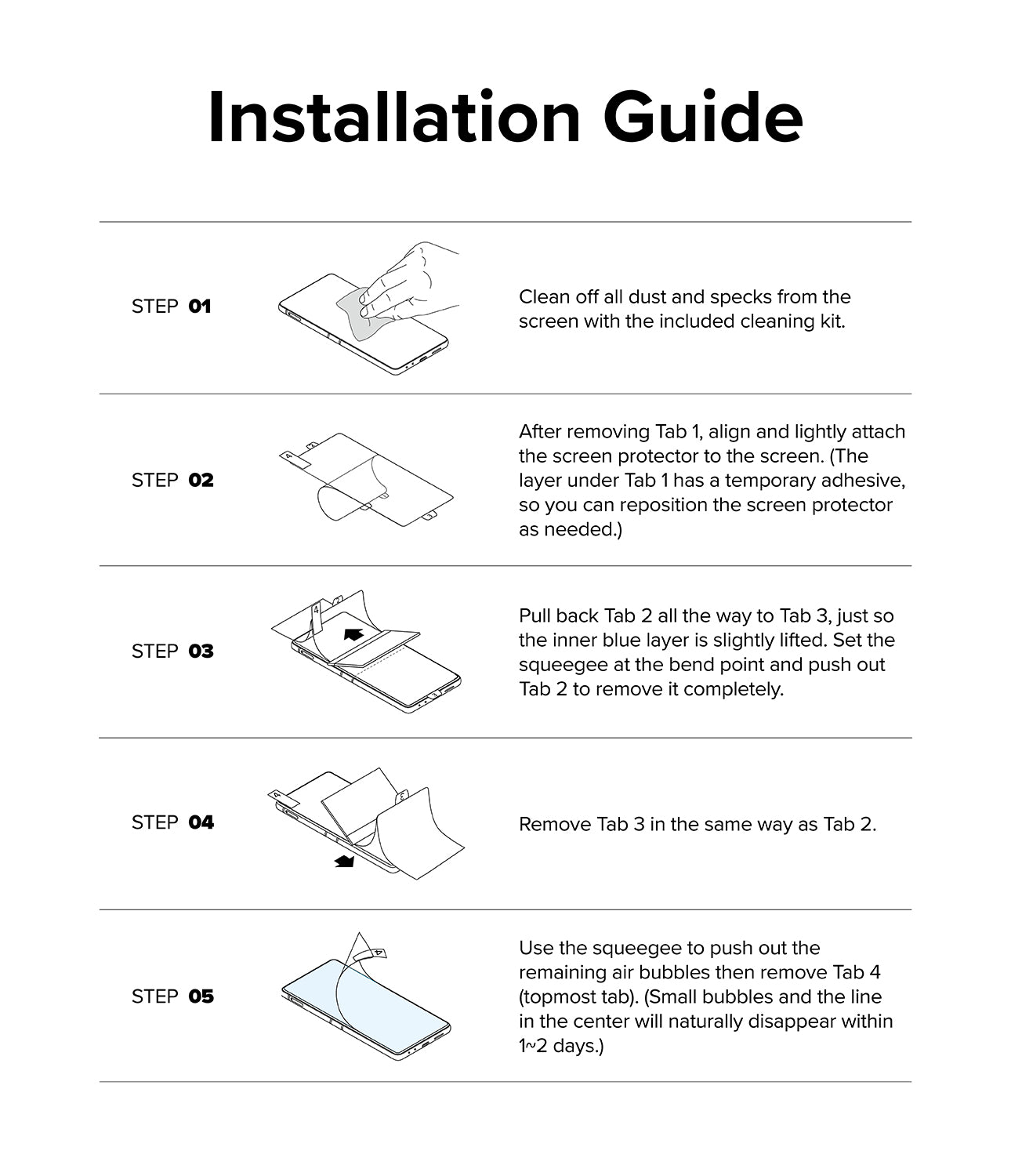 Installation Guide

STEP 01

Clean off all dust and specks from the screen with the included cleaning kit.

STEP 02

4

After removing Tab 1, align and lightly attach the screen protector to the screen. (The layer under Tab 1 has a temporary adhesive, so you can reposition the screen protector as needed.)

STEP 03

4

Pull back Tab 2 all the way to Tab 3, just so the inner blue layer is slightly lifted. Set the squeegee at the bend point and push out Tab 2 to remove it completely.

STEP 04

4

3

Remove Tab 3 in the same way as Tab 2.

STEP 05

4

Use the squeegee to push out the remaining air bubbles then remove Tab 4 (topmost tab). (Small bubbles and the line in the center will naturally disappear within 1~2 days.)