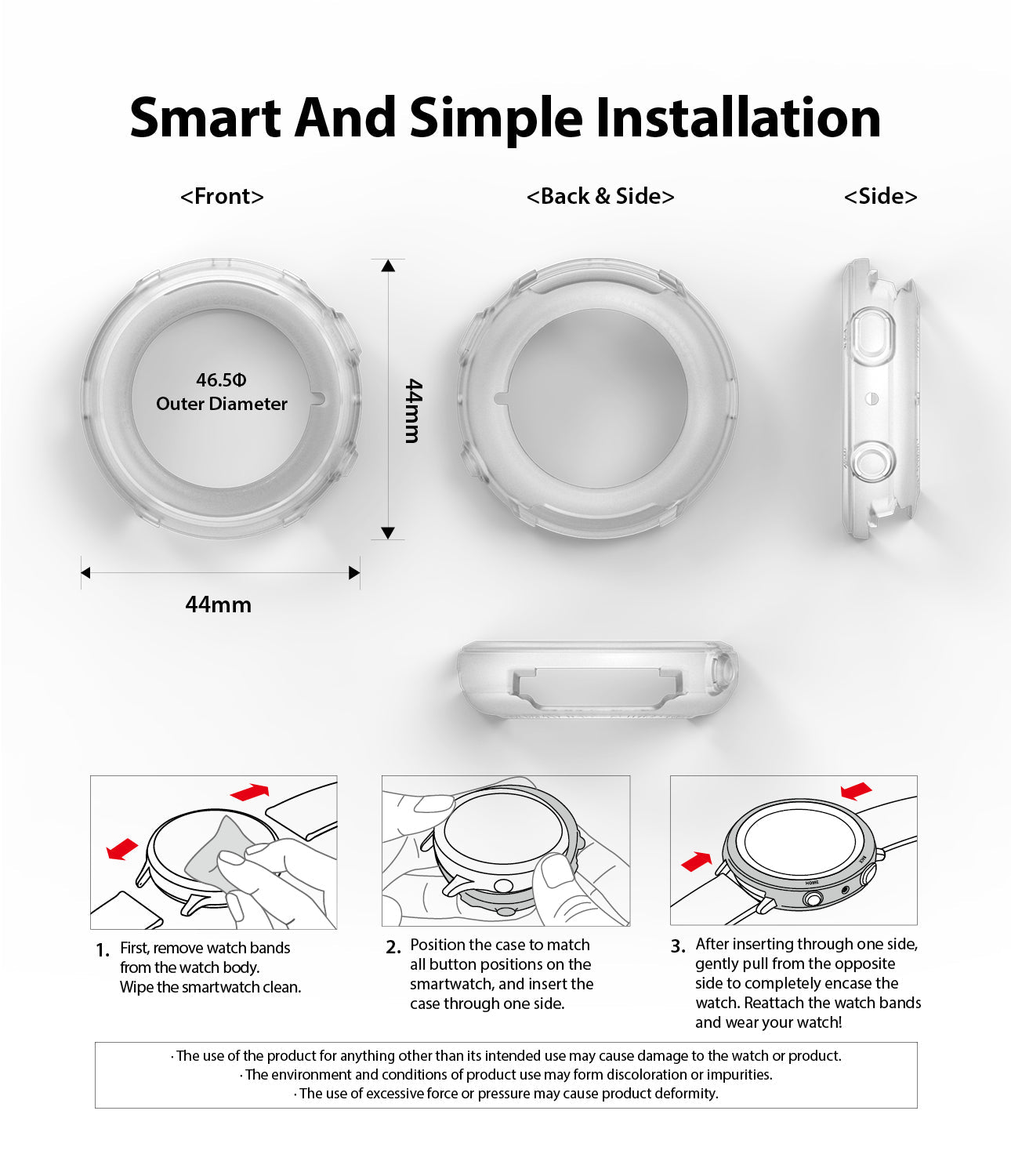 Smart And Simple Installation

<Front>

<Back & Side>

<Side>

46.5Φ
Outer Diameter

44mm

44mm

HOME

BACK

1. First, remove watch bands from the watch body. Wipe the smartwatch clean.

2. Position the case to match all button positions on the smartwatch, and insert the case through one side.

3. After inserting through one side, gently pull from the opposite side to completely encase the watch. Reattach the watch bands and wear your watch!

· The use of the product for anything other than its intended use may cause damage to the watch or product.
· The environment and conditions of product use may form discoloration or impurities.
· The use of excessive force or pressure may cause product deformity.