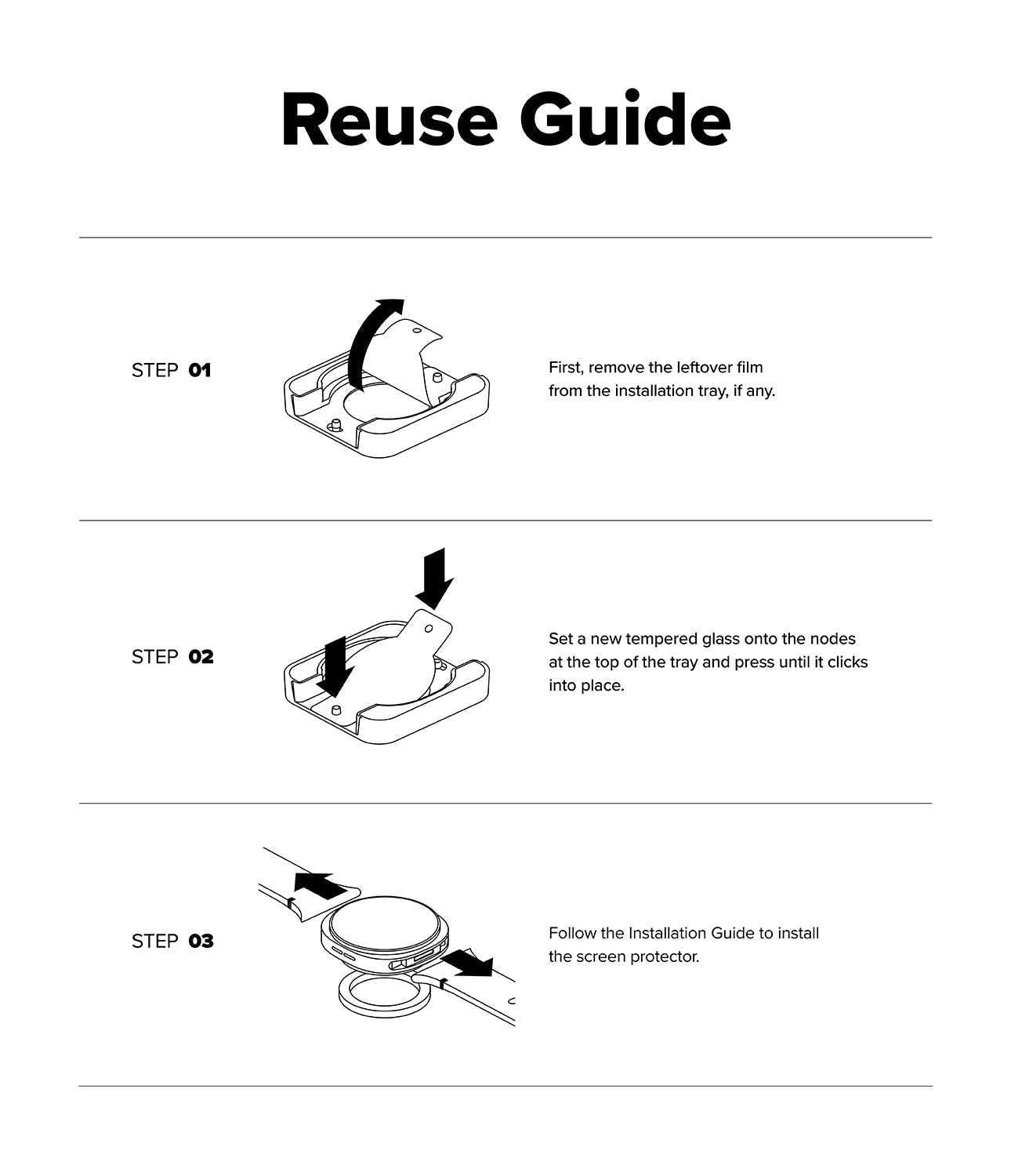 Reuse Guide

STEP 01

First, remove the leftover film from the installation tray, if any.

STEP 02

Set a new tempered glass onto the nodes at the top of the tray and press until it clicks into place.

STEP 03

Follow the Installation Guide to install the screen protector.