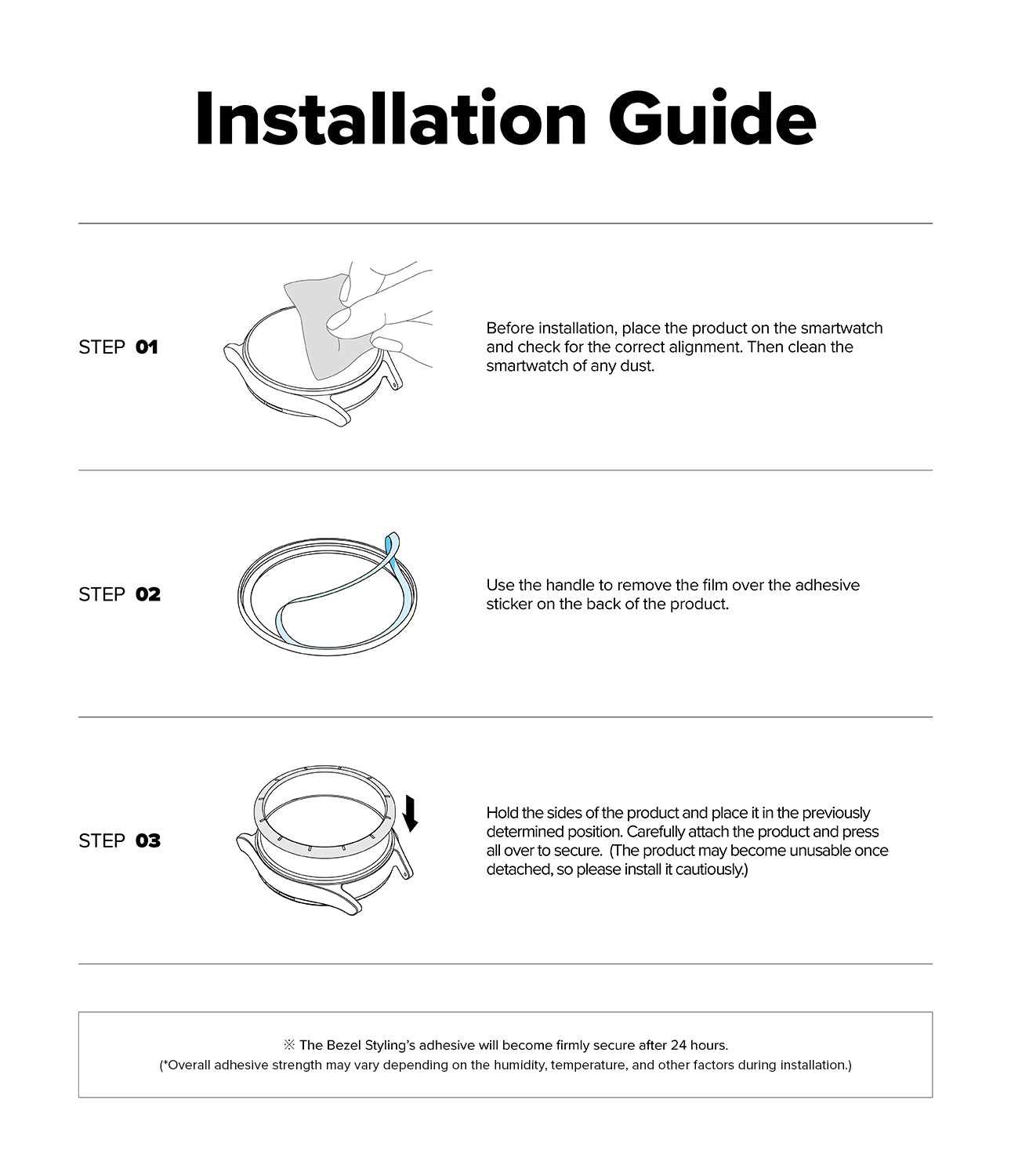 Installation Guide

STEP 01

Before installation, place the product on the smartwatch and check for the correct alignment. Then clean the smartwatch of any dust.

STEP 02

Use the handle to remove the film over the adhesive sticker on the back of the product.

STEP 03

Hold the sides of the product and place it in the previously determined position. Carefully attach the product and press all over to secure. (The product may become unusable once detached, so please install it cautiously.)

※ The Bezel Styling's adhesive will become firmly secure after 24 hours.
(*Overall adhesive strength may vary depending on the humidity, temperature, and other factors during installation.)