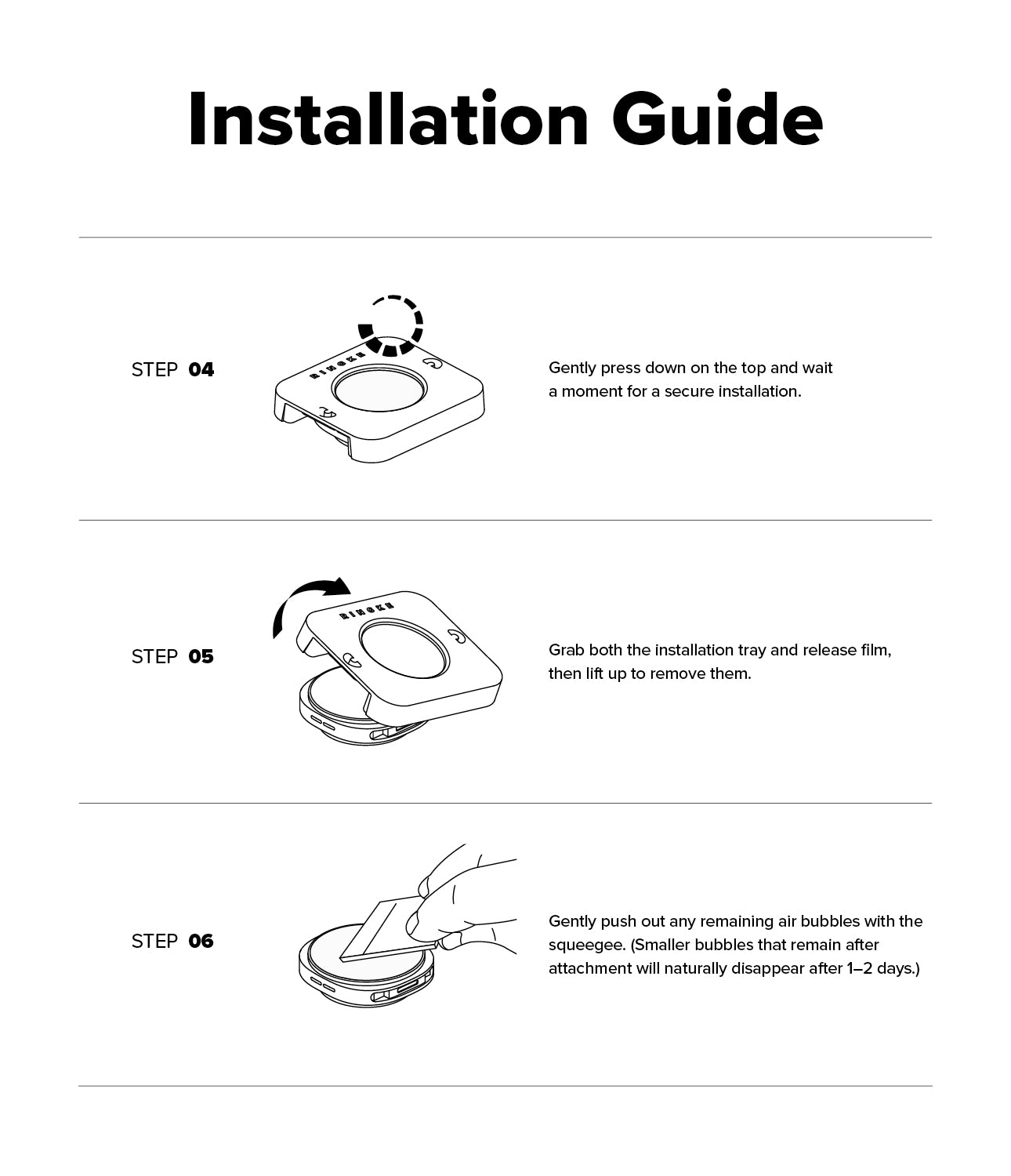 Installation Guide

STEP 04

RINGKE

Gently press down on the top and wait a moment for a secure installation.

STEP 05

RINGKE

Grab both the installation tray and release film, then lift up to remove them.

STEP 06

Gently push out any remaining air bubbles with the squeegee. (Smaller bubbles that remain after attachment will naturally disappear after 1–2 days.)