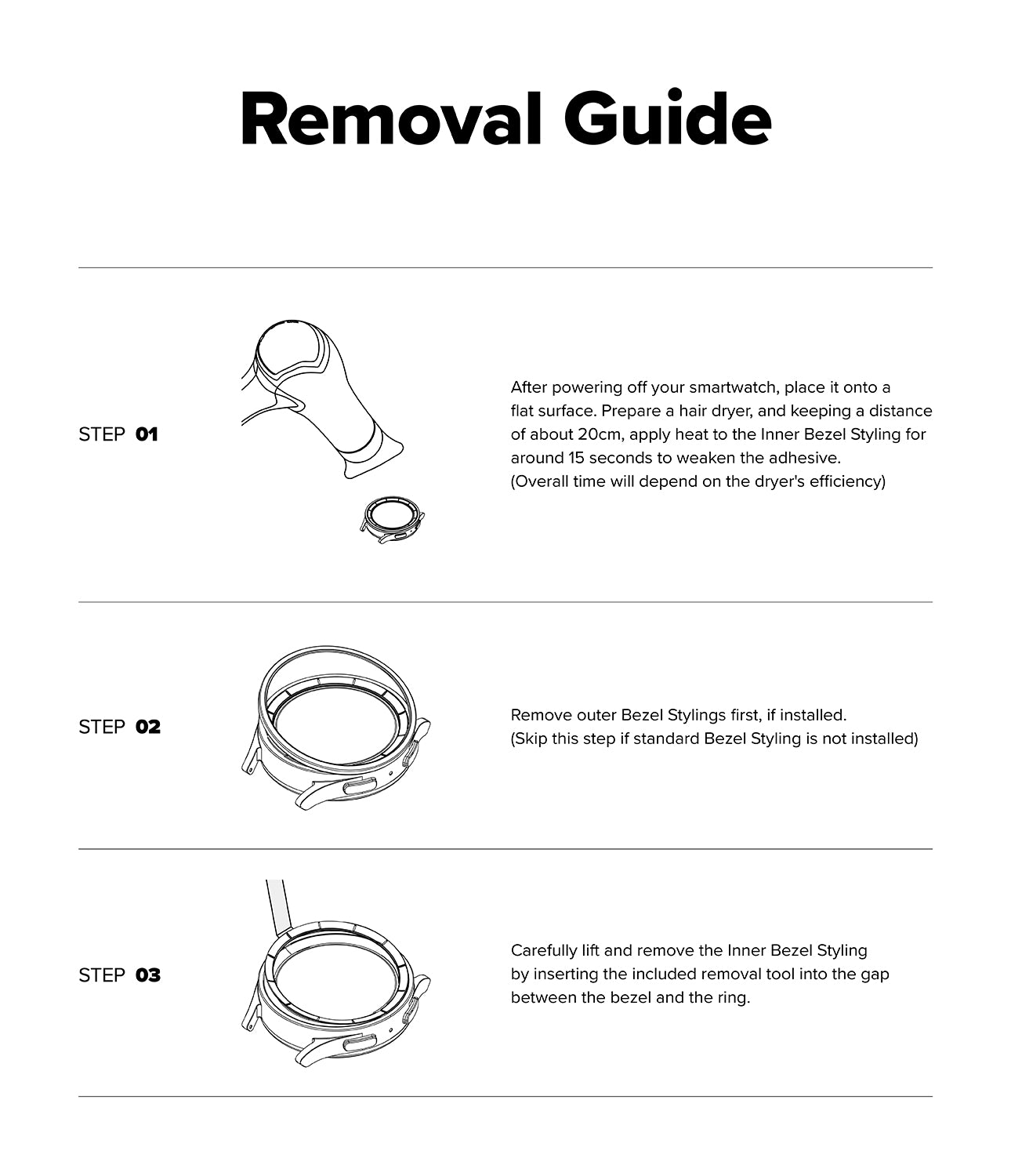 Removal Guide

STEP 01

After powering off your smartwatch, place it onto a flat surface. Prepare a hair dryer, and keeping a distance of about 20cm, apply heat to the Inner Bezel Styling for around 15 seconds to weaken the adhesive.
(Overall time will depend on the dryer's efficiency)

STEP 02

Remove outer Bezel Stylings first, if installed.
(Skip this step if standard Bezel Styling is not installed)

STEP 03

Carefully lift and remove the Inner Bezel Styling by inserting the included removal tool into the gap between the bezel and the ring.