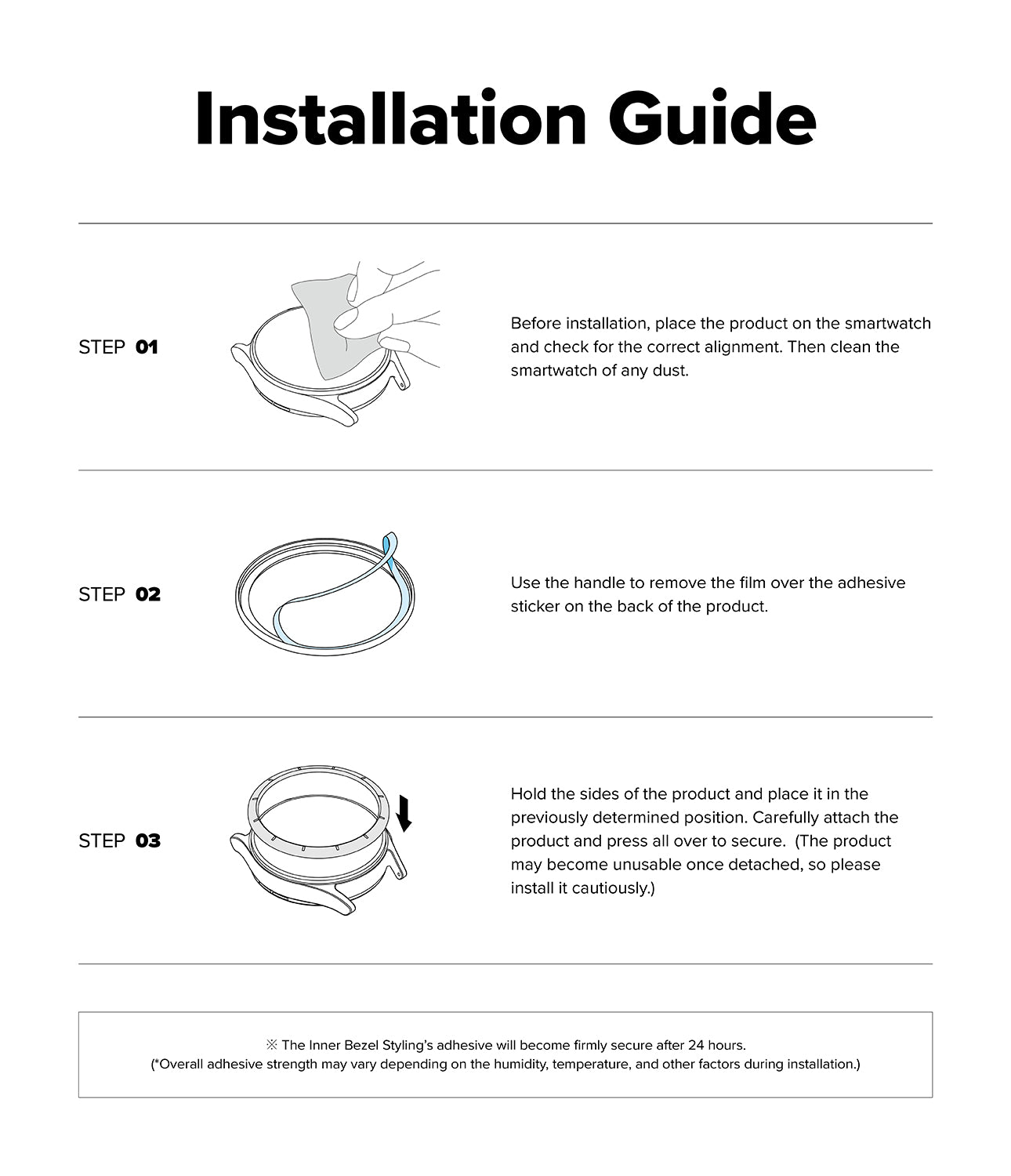 Installation Guide

STEP 01

Before installation, place the product on the smartwatch and check for the correct alignment. Then clean the smartwatch of any dust.

STEP 02

Use the handle to remove the film over the adhesive sticker on the back of the product.

STEP 03

Hold the sides of the product and place it in the previously determined position. Carefully attach the product and press all over to secure. (The product may become unusable once detached, so please install it cautiously.)

※ The Inner Bezel Styling's adhesive will become firmly secure after 24 hours.
(*Overall adhesive strength may vary depending on the humidity, temperature, and other factors during installation.)