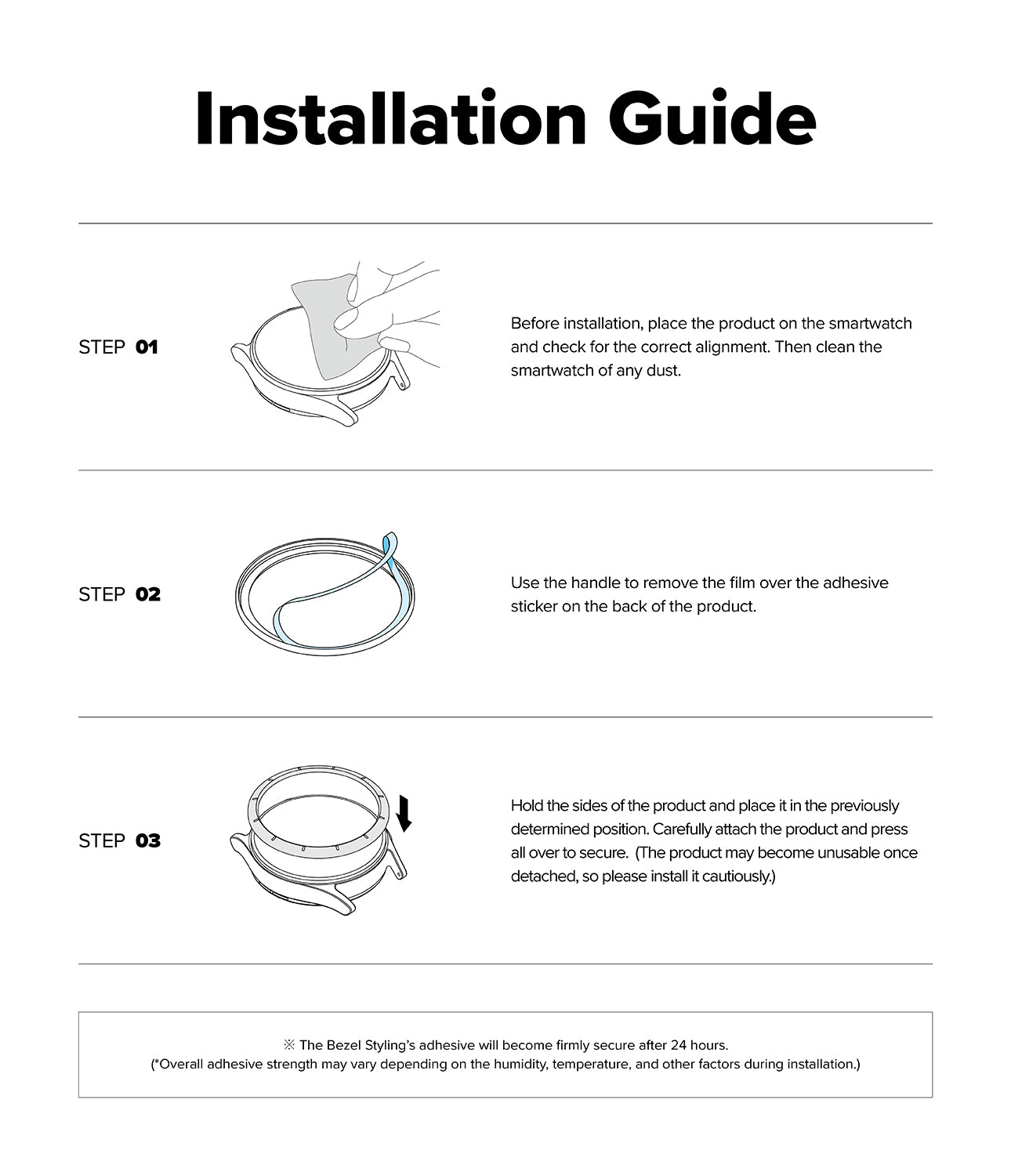 Installation Guide

STEP 01

Before installation, place the product on the smartwatch and check for the correct alignment. Then clean the smartwatch of any dust.

STEP 02

Use the handle to remove the film over the adhesive sticker on the back of the product.

STEP 03

Hold the sides of the product and place it in the previously determined position. Carefully attach the product and press all over to secure. (The product may become unusable once detached, so please install it cautiously.)

※ The Bezel Styling's adhesive will become firmly secure after 24 hours.
(*Overall adhesive strength may vary depending on the humidity, temperature, and other factors during installation.)