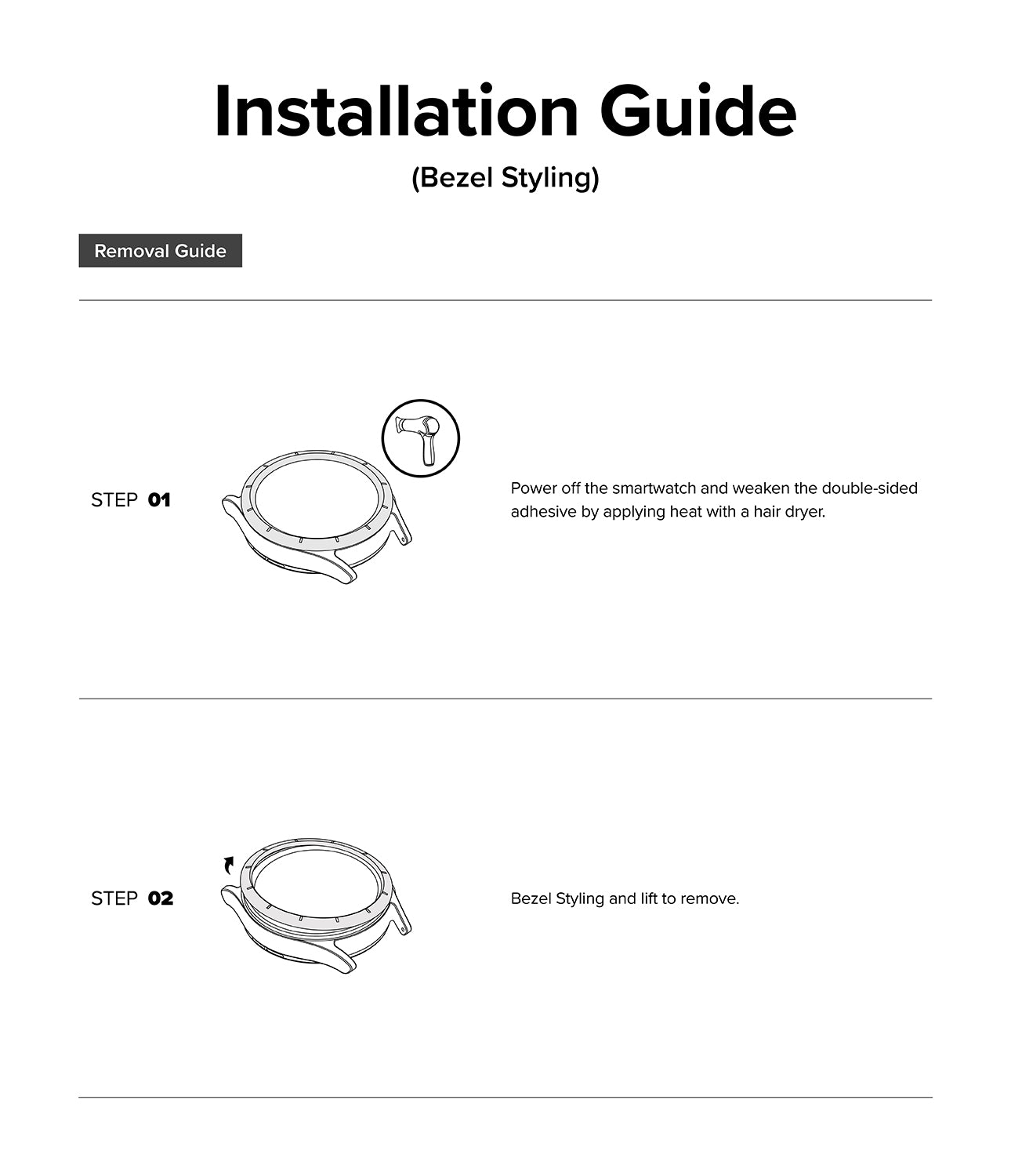 Installation Guide

(Bezel Styling)

Removal Guide

STEP 01

Power off the smartwatch and weaken the double-sided adhesive by applying heat with a hair dryer.

STEP 02

Bezel Styling and lift to remove.