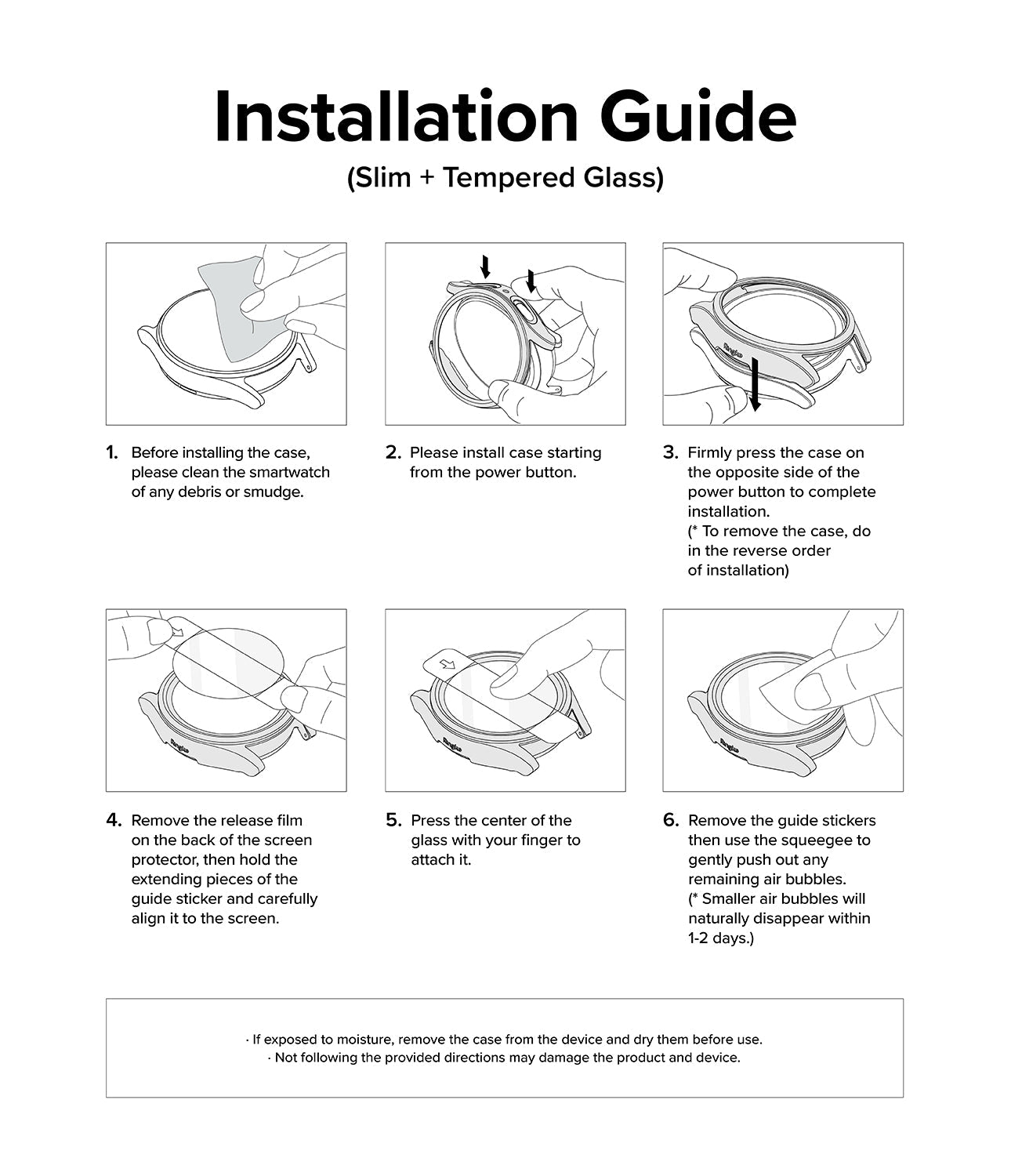 Installation Guide

(Slim + Tempered Glass)

Ringke

1. Before installing the case, please clean the smartwatch of any debris or smudge.

2. Please install case starting from the power button.

3. Firmly press the case on the opposite side of the power button to complete installation.
(* To remove the case, do in the reverse order of installation)

Ringke

Ringke

Ringke

4. Remove the release film on the back of the screen protector, then hold the extending pieces of the guide sticker and carefully align it to the screen.

5. Press the center of the glass with your finger to attach it.

6. Remove the guide stickers then use the squeegee to gently push out any remaining air bubbles.
(* Smaller air bubbles will naturally disappear within 1-2 days.)

· If exposed to moisture, remove the case from the device and dry them before use.
· Not following the provided directions may damage the product and device.