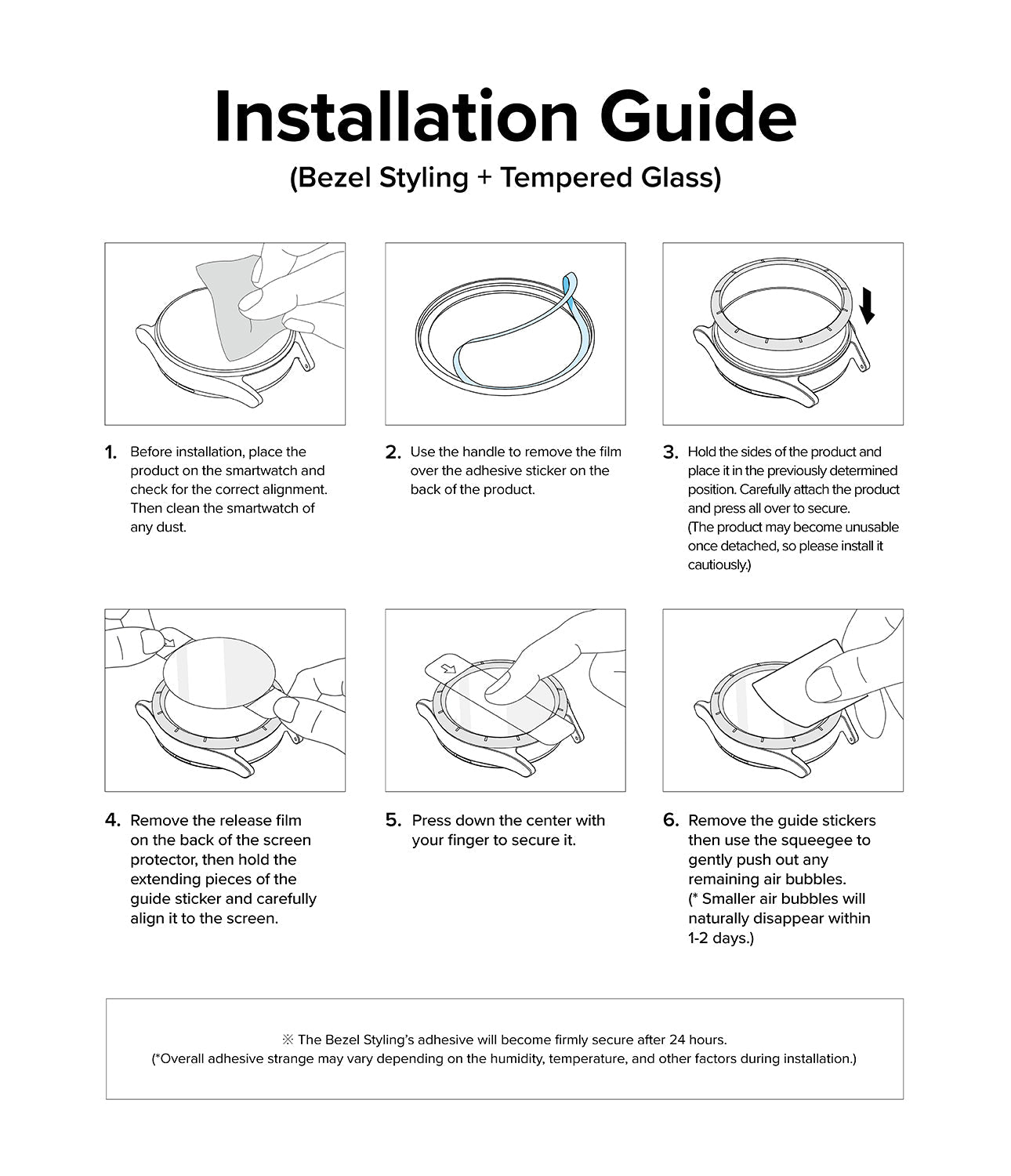 Installation Guide
(Bezel Styling + Tempered Glass)

1. Before installation, place the product on the smartwatch and check for the correct alignment. Then clean the smartwatch of any dust.

2. Use the handle to remove the film over the adhesive sticker on the back of the product.

3. Hold the sides of the product and place it in the previously determined position. Carefully attach the product and press all over to secure. (The product may become unusable once detached, so please install it cautiously.)

4. Remove the release film on the back of the screen protector, then hold the extending pieces of the guide sticker and carefully align it to the screen.

5. Press down the center with your finger to secure it.

6. Remove the guide stickers then use the squeegee to gently push out any remaining air bubbles. (* Smaller air bubbles will naturally disappear within 1-2 days.)

※ The Bezel Styling's adhesive will become firmly secure after 24 hours.
(*Overall adhesive strange may vary depending on the humidity, temperature, and other factors during installation.)