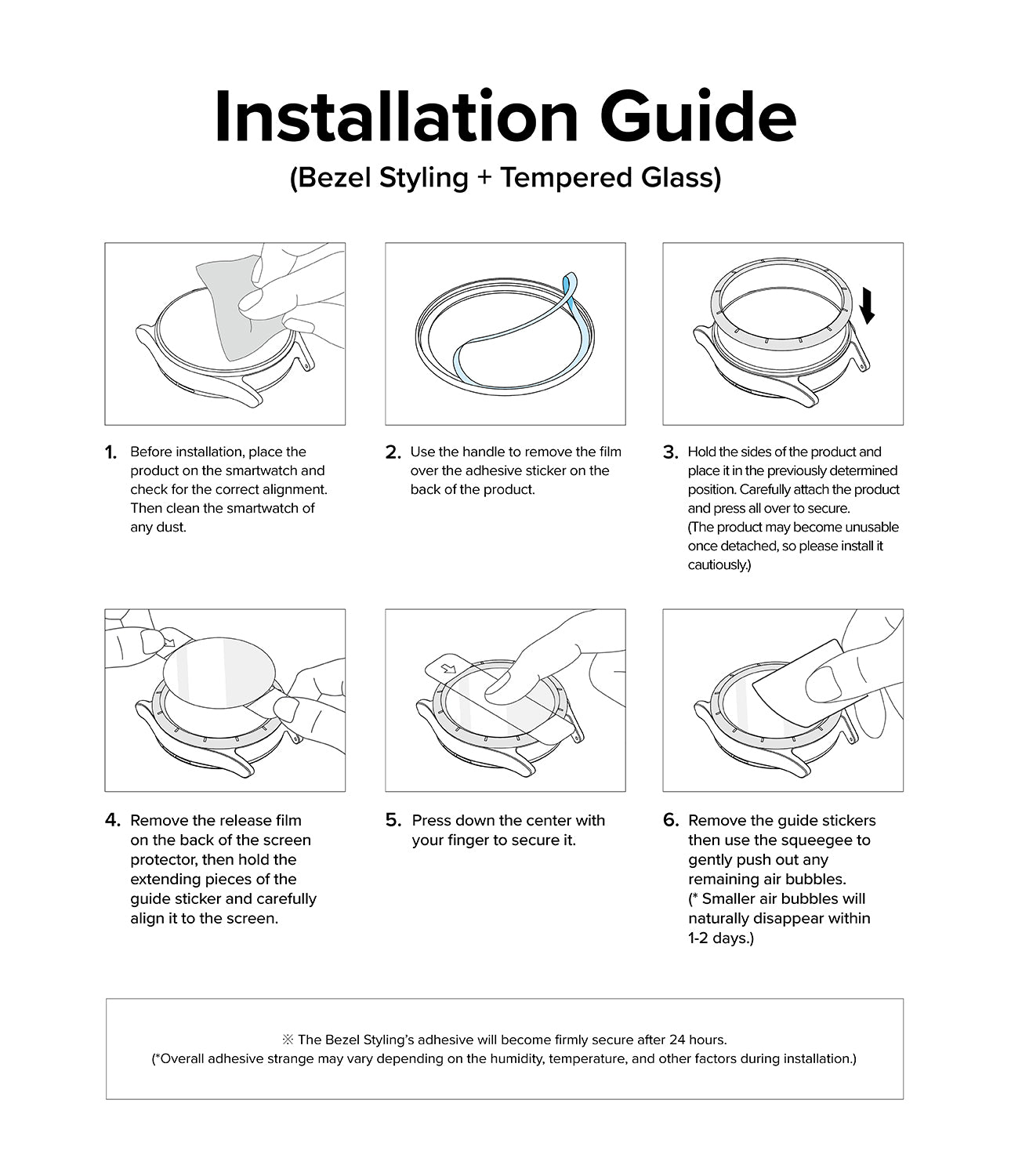 Installation Guide
(Bezel Styling + Tempered Glass)

1. Before installation, place the product on the smartwatch and check for the correct alignment. Then clean the smartwatch of any dust.

2. Use the handle to remove the film over the adhesive sticker on the back of the product.

3. Hold the sides of the product and place it in the previously determined position. Carefully attach the product and press all over to secure. (The product may become unusable once detached, so please install it cautiously.)

4. Remove the release film on the back of the screen protector, then hold the extending pieces of the guide sticker and carefully align it to the screen.

5. Press down the center with your finger to secure it.

6. Remove the guide stickers then use the squeegee to gently push out any remaining air bubbles. (* Smaller air bubbles will naturally disappear within 1-2 days.)

※ The Bezel Styling's adhesive will become firmly secure after 24 hours.
(*Overall adhesive strange may vary depending on the humidity, temperature, and other factors during installation.)