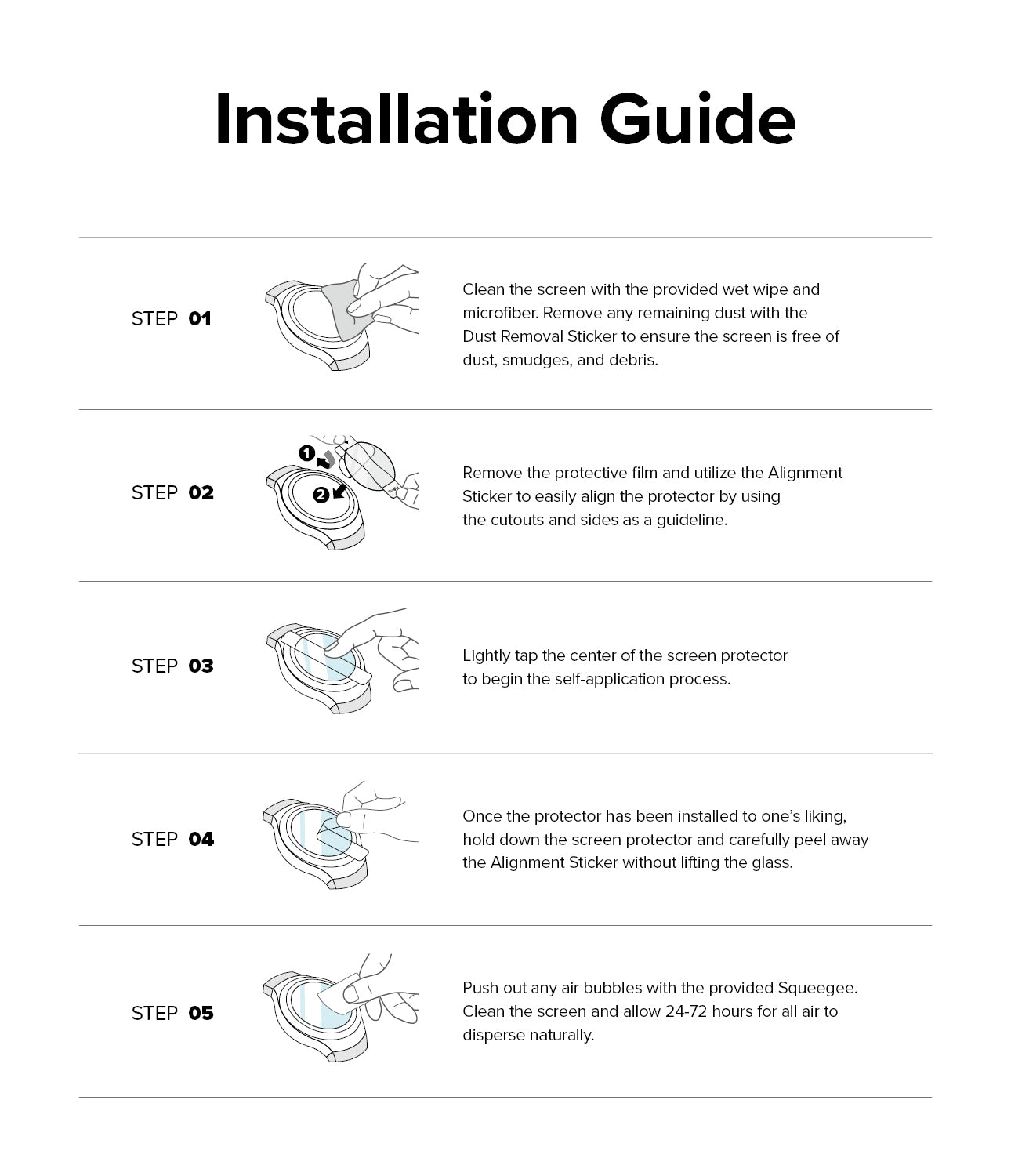 Installation Guide

STEP 01

Clean the screen with the provided wet wipe and microfiber. Remove any remaining dust with the Dust Removal Sticker to ensure the screen is free of dust, smudges, and debris.

STEP 02

1
2

Remove the protective film and utilize the Alignment Sticker to easily align the protector by using the cutouts and sides as a guideline.

STEP 03

Lightly tap the center of the screen protector to begin the self-application process.

STEP 04

Once the protector has been installed to one's liking, hold down the screen protector and carefully peel away the Alignment Sticker without lifting the glass.

STEP 05

Push out any air bubbles with the provided Squeegee. Clean the screen and allow 24-72 hours for all air to disperse naturally.