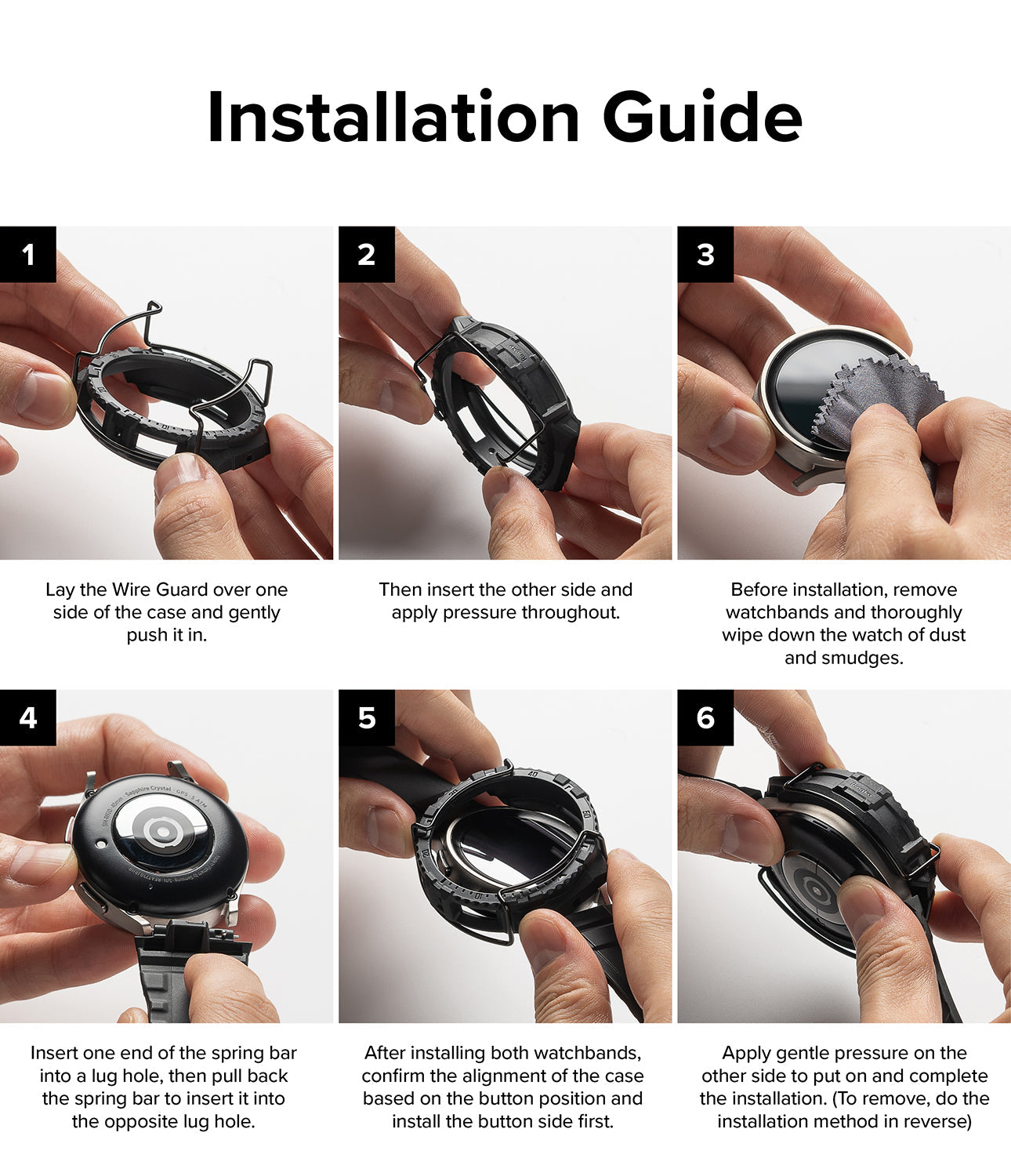 Installation Guide

1

Lay the Wire Guard over one side of the case and gently push it in.

2

Then insert the other side and apply pressure throughout.

3

Before installation, remove watchbands and thoroughly wipe down the watch of dust and smudges.

4

Insert one end of the spring bar into a lug hole, then pull back the spring bar to insert it into the opposite lug hole.

5

After installing both watchbands, confirm the alignment of the case based on the button position and install the button side first.

6

Apply gentle pressure on the other side to put on and complete the installation. (To remove, do the installation method in reverse)