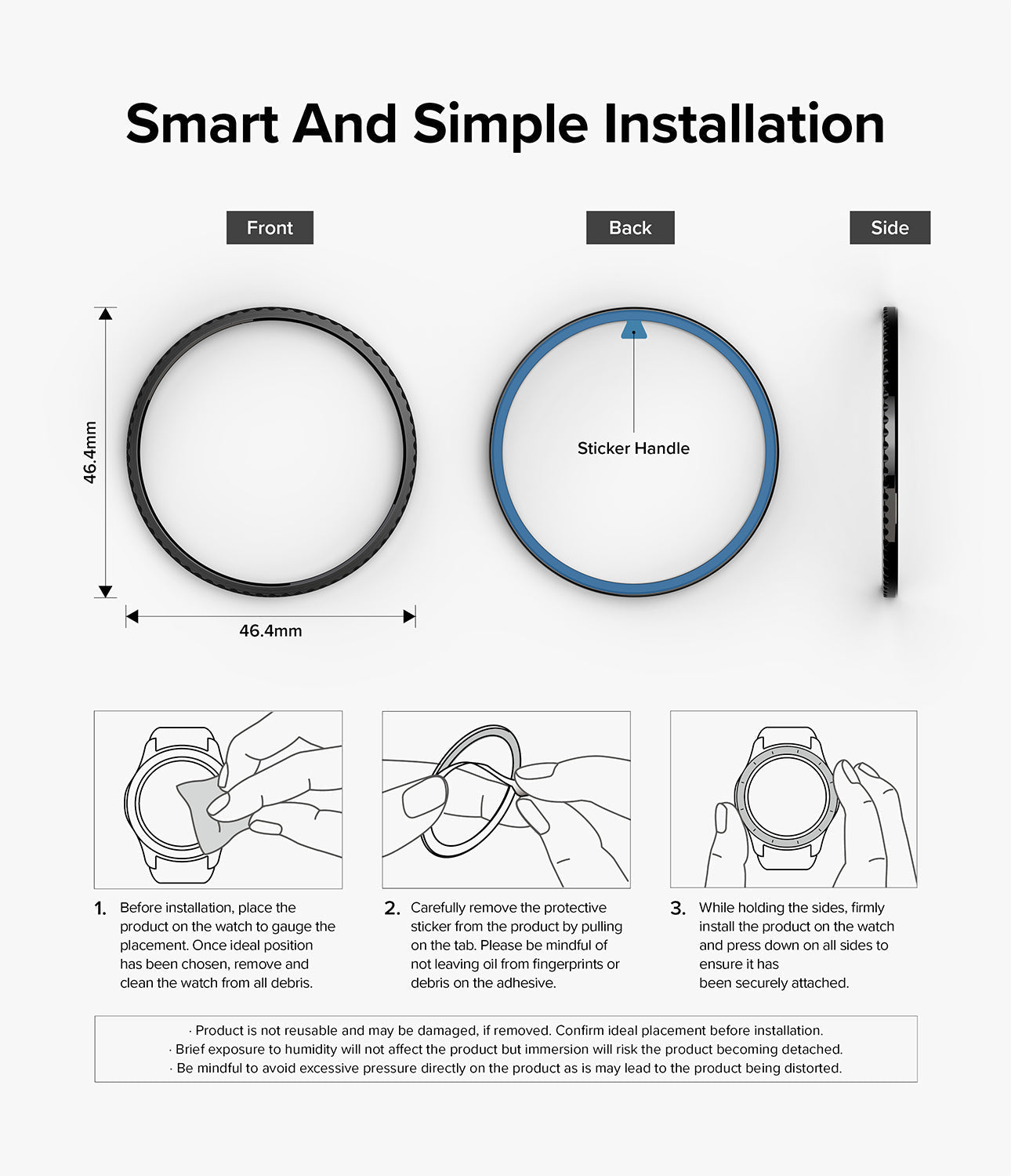 Smart And Simple Installation

Front

Back

Side

46.4mm

46.4mm

Sticker Handle

1. Before installation, place the product on the watch to gauge the placement. Once ideal position has been chosen, remove and clean the watch from all debris.

2. Carefully remove the protective sticker from the product by pulling on the tab. Please be mindful of not leaving oil from fingerprints or debris on the adhesive.

3. While holding the sides, firmly install the product on the watch and press down on all sides to ensure it has been securely attached.

· Product is not reusable and may be damaged, if removed. Confirm ideal placement before installation.
· Brief exposure to humidity will not affect the product but immersion will risk the product becoming detached.
· Be mindful to avoid excessive pressure directly on the product as is may lead to the product being distorted.