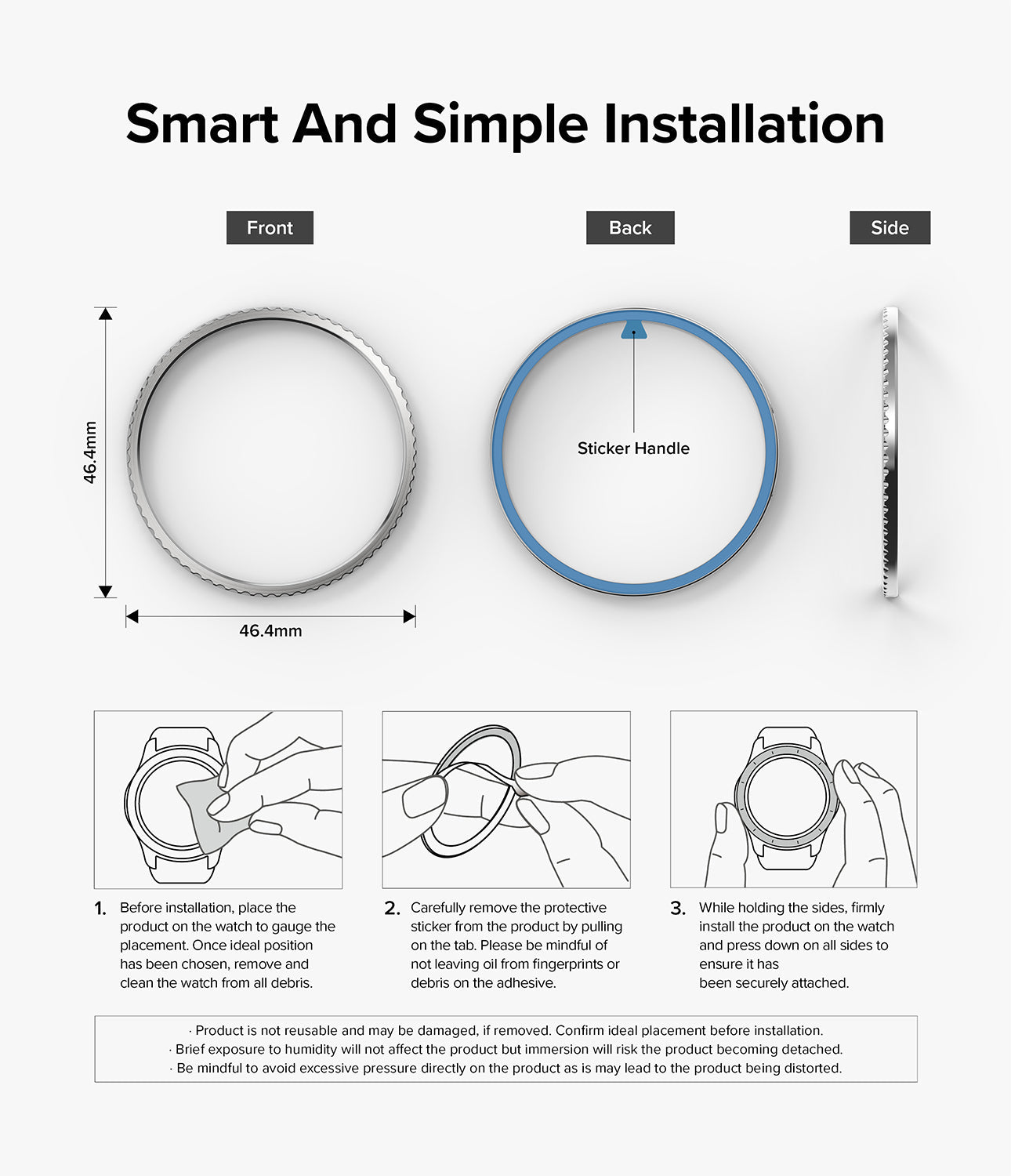 Smart And Simple Installation

Front

Back

Side

46.4mm

46.4mm

Sticker Handle

1. Before installation, place the product on the watch to gauge the placement. Once ideal position has been chosen, remove and clean the watch from all debris.

2. Carefully remove the protective sticker from the product by pulling on the tab. Please be mindful of not leaving oil from fingerprints or debris on the adhesive.

3. While holding the sides, firmly install the product on the watch and press down on all sides to ensure it has been securely attached.

· Product is not reusable and may be damaged, if removed. Confirm ideal placement before installation.
· Brief exposure to humidity will not affect the product but immersion will risk the product becoming detached.
· Be mindful to avoid excessive pressure directly on the product as is may lead to the product being distorted.