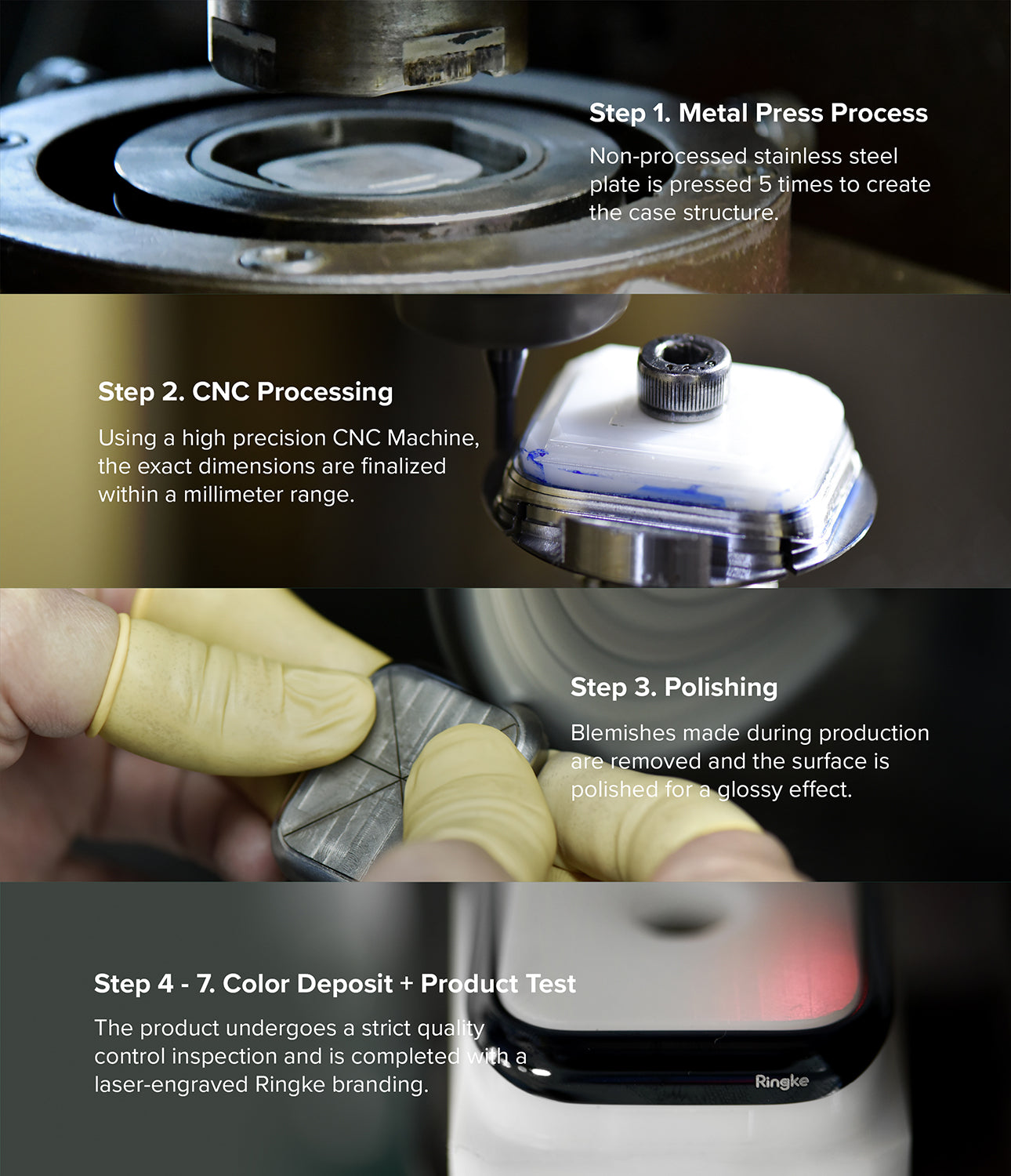 Step 1. Metal Press Process

Non-processed stainless steel plate is pressed 5 times to create the case structure.

Step 2. CNC Processing

Using a high precision CNC Machine, the exact dimensions are finalized within a millimeter range.

Step 3. Polishing

Blemishes made during production are removed and the surface is polished for a glossy effect.

Step 4 - 7. Color Deposit + Product Test

The product undergoes a strict quality control inspection and is completed with a laser-engraved Ringke branding.

Ringke