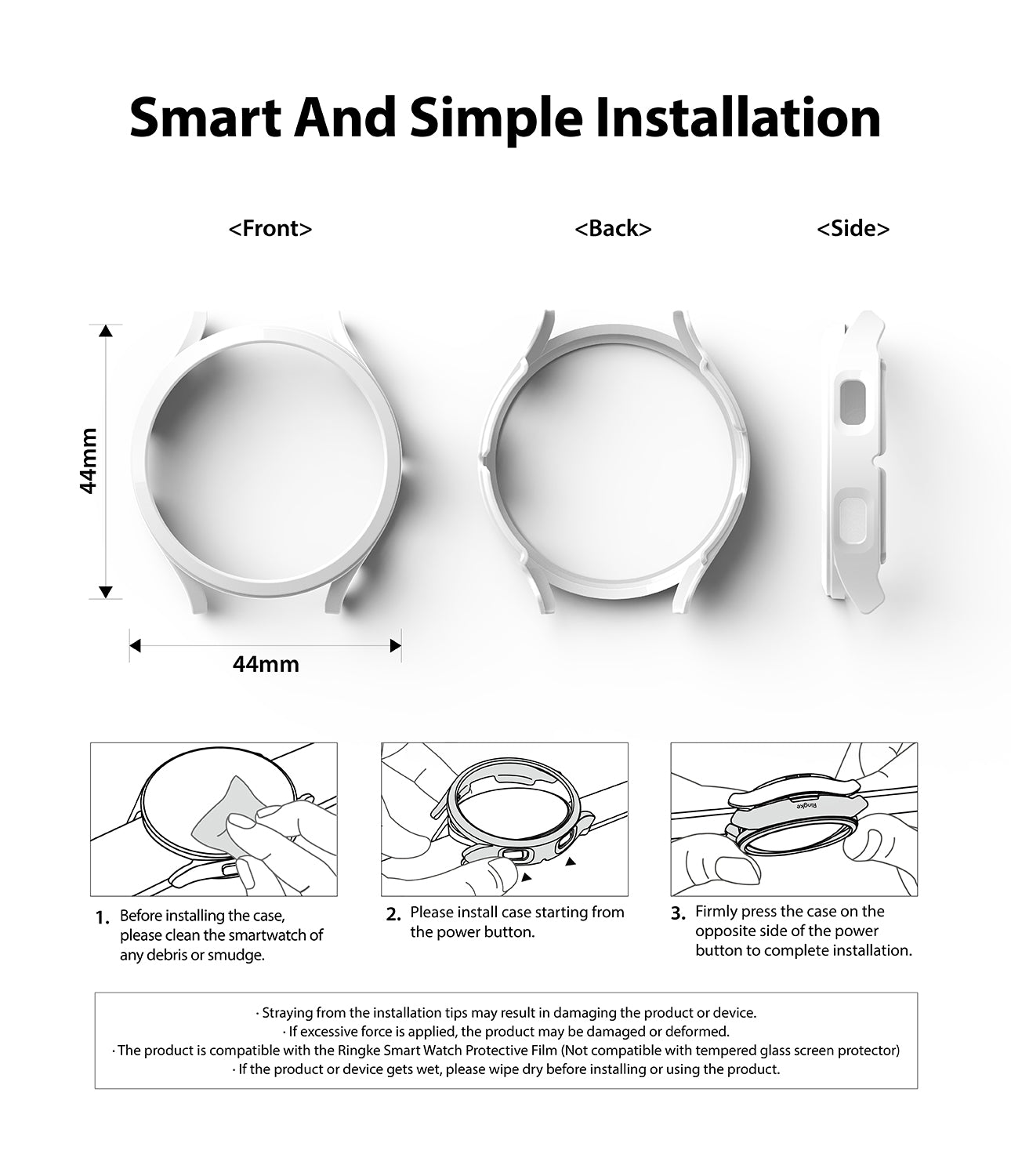 Smart And Simple Installation

<Front>

<Back>

<Side>

44mm

44mm

Ringke

1. Before installing the case, please clean the smartwatch of any debris or smudge.

2. Please install case starting from the power button.

3. Firmly press the case on the opposite side of the power button to complete installation.

· Straying from the installation tips may result in damaging the product or device.
· If excessive force is applied, the product may be damaged or deformed.
· The product is compatible with the Ringke Smart Watch Protective Film (Not compatible with tempered glass screen protector)
· If the product or device gets wet, please wipe dry before installing or using the product.