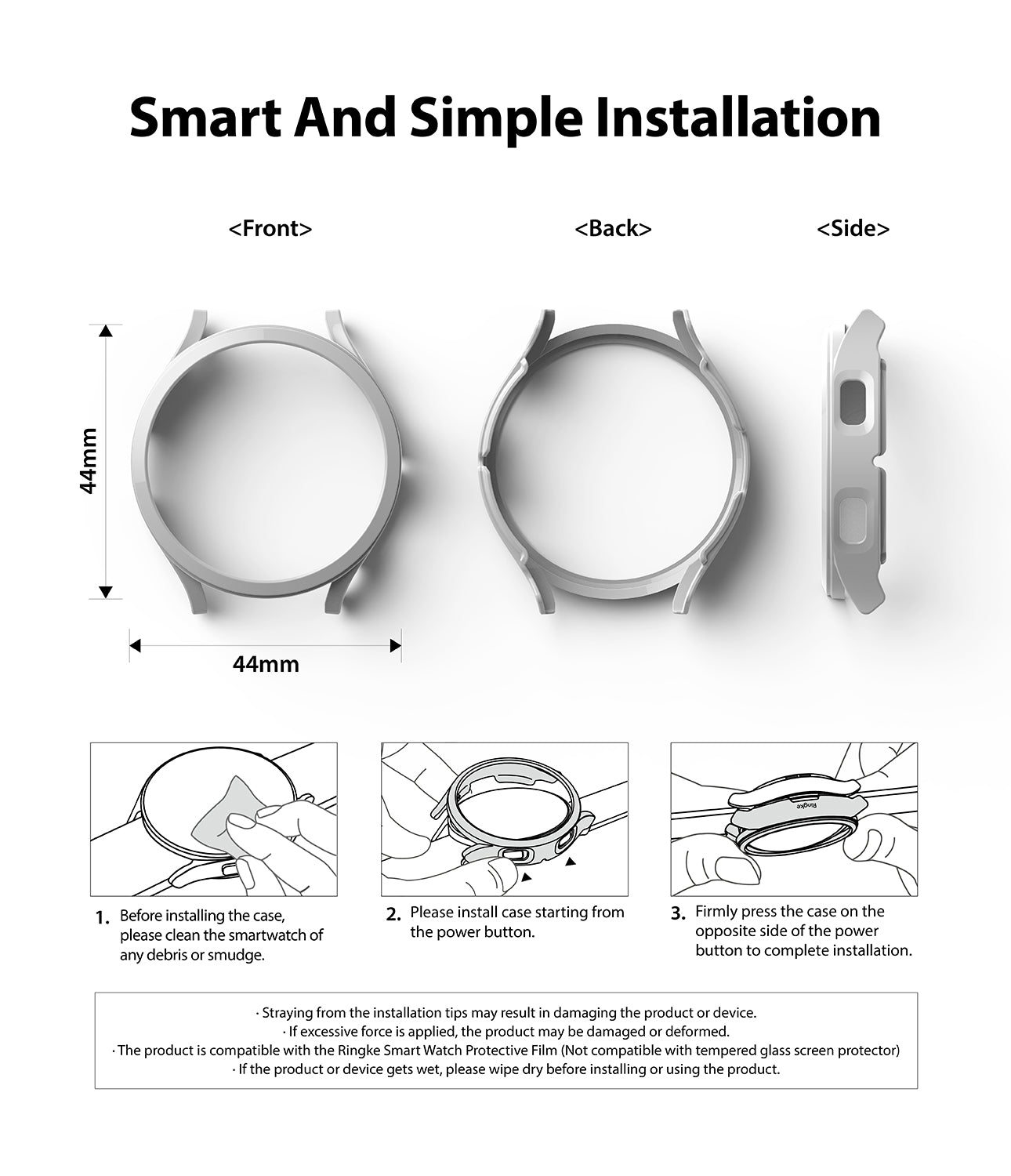 Smart And Simple Installation

<Front>

<Back>

<Side>

44mm

44mm

Ringke

1. Before installing the case, please clean the smartwatch of any debris or smudge.

2. Please install case starting from the power button.

3. Firmly press the case on the opposite side of the power button to complete installation.

· Straying from the installation tips may result in damaging the product or device.
· If excessive force is applied, the product may be damaged or deformed.
· The product is compatible with the Ringke Smart Watch Protective Film (Not compatible with tempered glass screen protector)
· If the product or device gets wet, please wipe dry before installing or using the product.