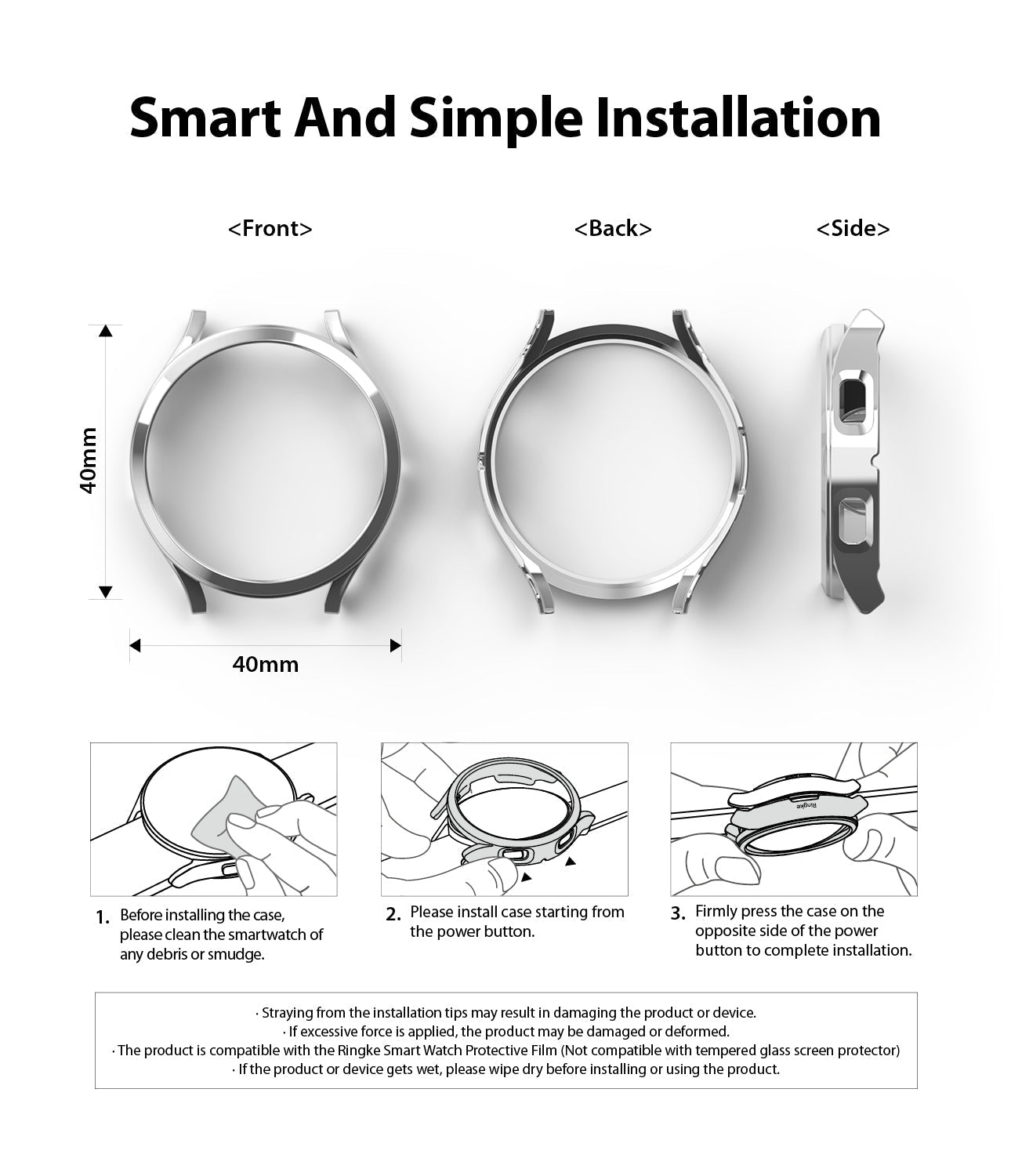 Smart And Simple Installation

<Front>

<Back>

<Side>

40mm

40mm

Ringke

1. Before installing the case, please clean the smartwatch of any debris or smudge.

2. Please install case starting from the power button.

3. Firmly press the case on the opposite side of the power button to complete installation.

· Straying from the installation tips may result in damaging the product or device.
· If excessive force is applied, the product may be damaged or deformed.
· The product is compatible with the Ringke Smart Watch Protective Film (Not compatible with tempered glass screen protector)
· If the product or device gets wet, please wipe dry before installing or using the product.