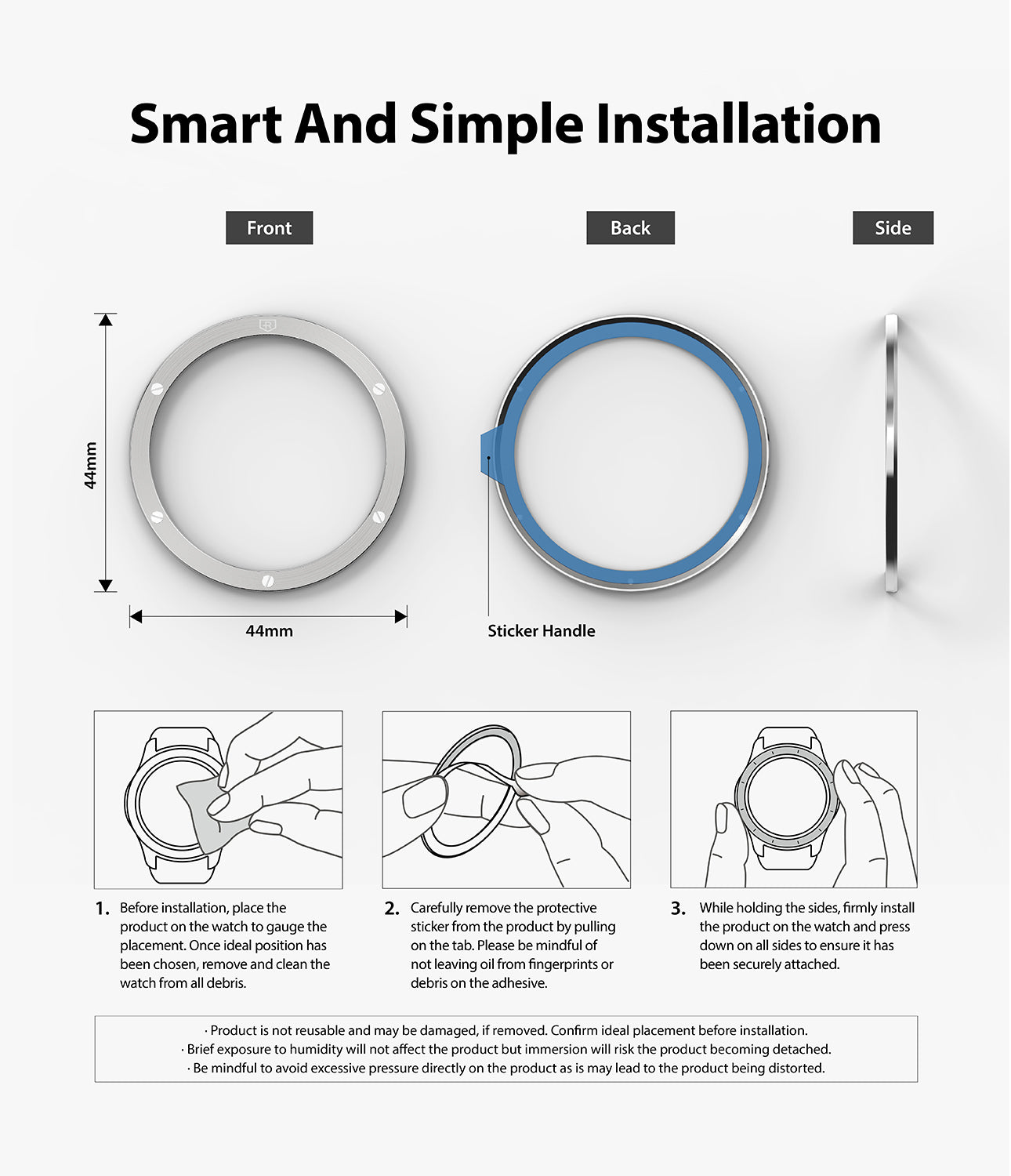 Smart And Simple Installation

Front

Back

Side

44mm

44mm

Sticker Handle

1. Before installation, place the product on the watch to gauge the placement. Once ideal position has been chosen, remove and clean the watch from all debris.

2. Carefully remove the protective sticker from the product by pulling on the tab. Please be mindful of not leaving oil from fingerprints or debris on the adhesive.

3. While holding the sides, firmly install the product on the watch and press down on all sides to ensure it has been securely attached.

· Product is not reusable and may be damaged, if removed. Confirm ideal placement before installation.
· Brief exposure to humidity will not affect the product but immersion will risk the product becoming detached.
· Be mindful to avoid excessive pressure directly on the product as is may lead to the product being distorted.