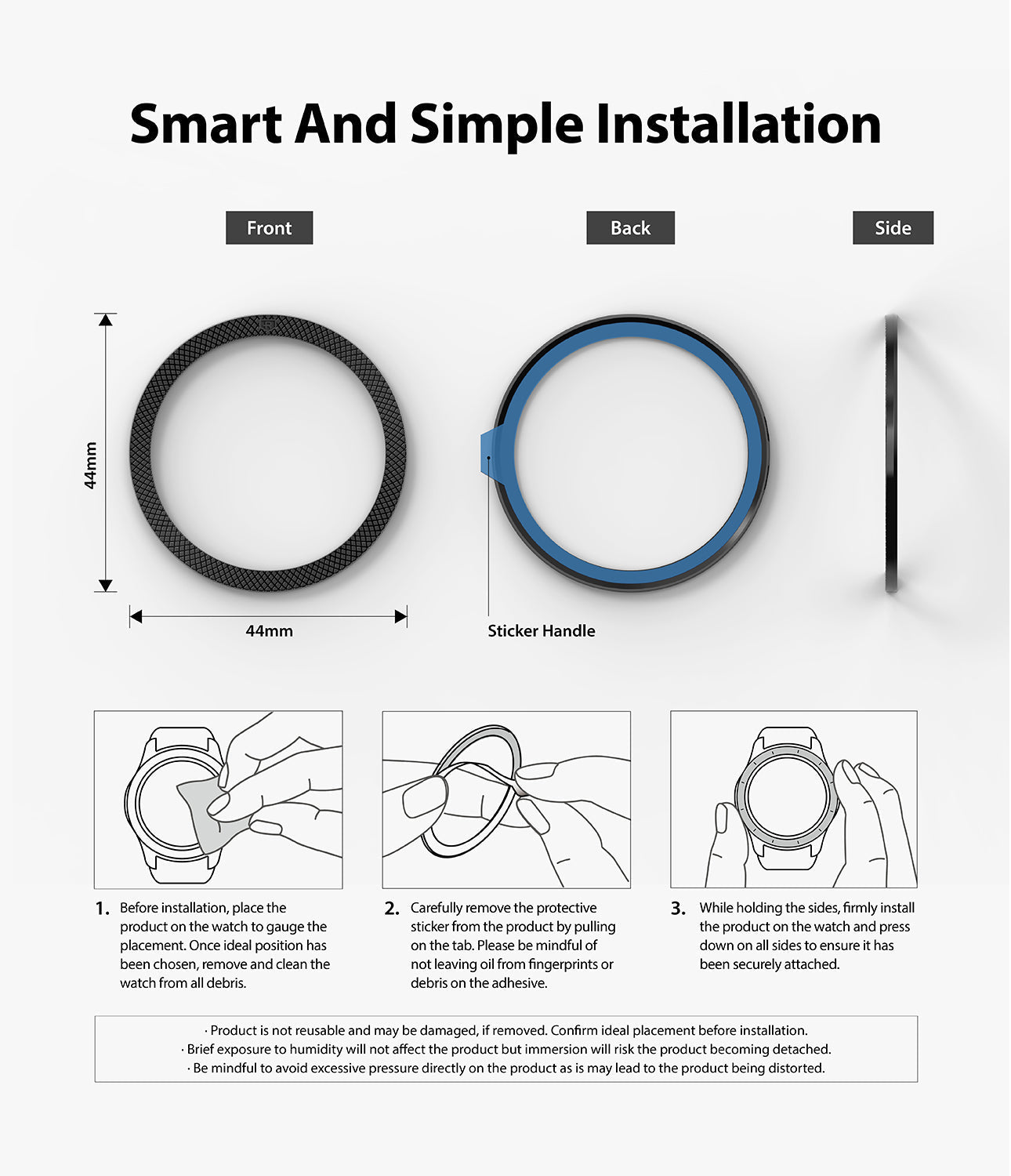 Smart And Simple Installation

Front

Back

Side

44mm

44mm

Sticker Handle

1. Before installation, place the product on the watch to gauge the placement. Once ideal position has been chosen, remove and clean the watch from all debris.

2. Carefully remove the protective sticker from the product by pulling on the tab. Please be mindful of not leaving oil from fingerprints or debris on the adhesive.

3. While holding the sides, firmly install the product on the watch and press down on all sides to ensure it has been securely attached.

· Product is not reusable and may be damaged, if removed. Confirm ideal placement before installation.
· Brief exposure to humidity will not affect the product but immersion will risk the product becoming detached.
· Be mindful to avoid excessive pressure directly on the product as is may lead to the product being distorted.