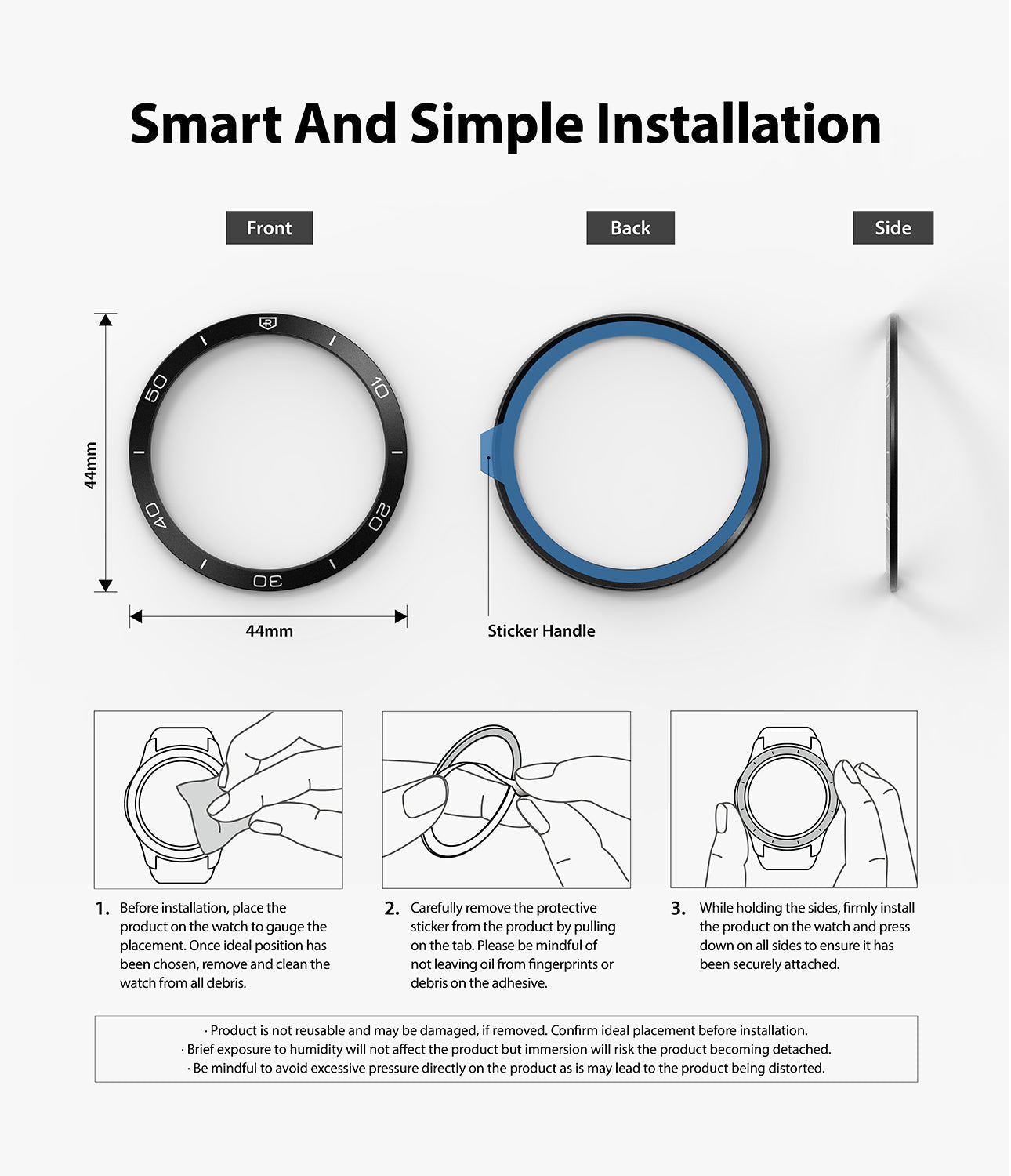 Smart And Simple Installation

Front

Back

Side

10

20

30

40

50

44mm

44mm

Sticker Handle

1. Before installation, place the product on the watch to gauge the placement. Once ideal position has been chosen, remove and clean the watch from all debris.

2. Carefully remove the protective sticker from the product by pulling on the tab. Please be mindful of not leaving oil from fingerprints or debris on the adhesive.

3. While holding the sides, firmly install the product on the watch and press down on all sides to ensure it has been securely attached.

· Product is not reusable and may be damaged, if removed. Confirm ideal placement before installation.
· Brief exposure to humidity will not affect the product but immersion will risk the product becoming detached.
· Be mindful to avoid excessive pressure directly on the product as is may lead to the product being distorted.