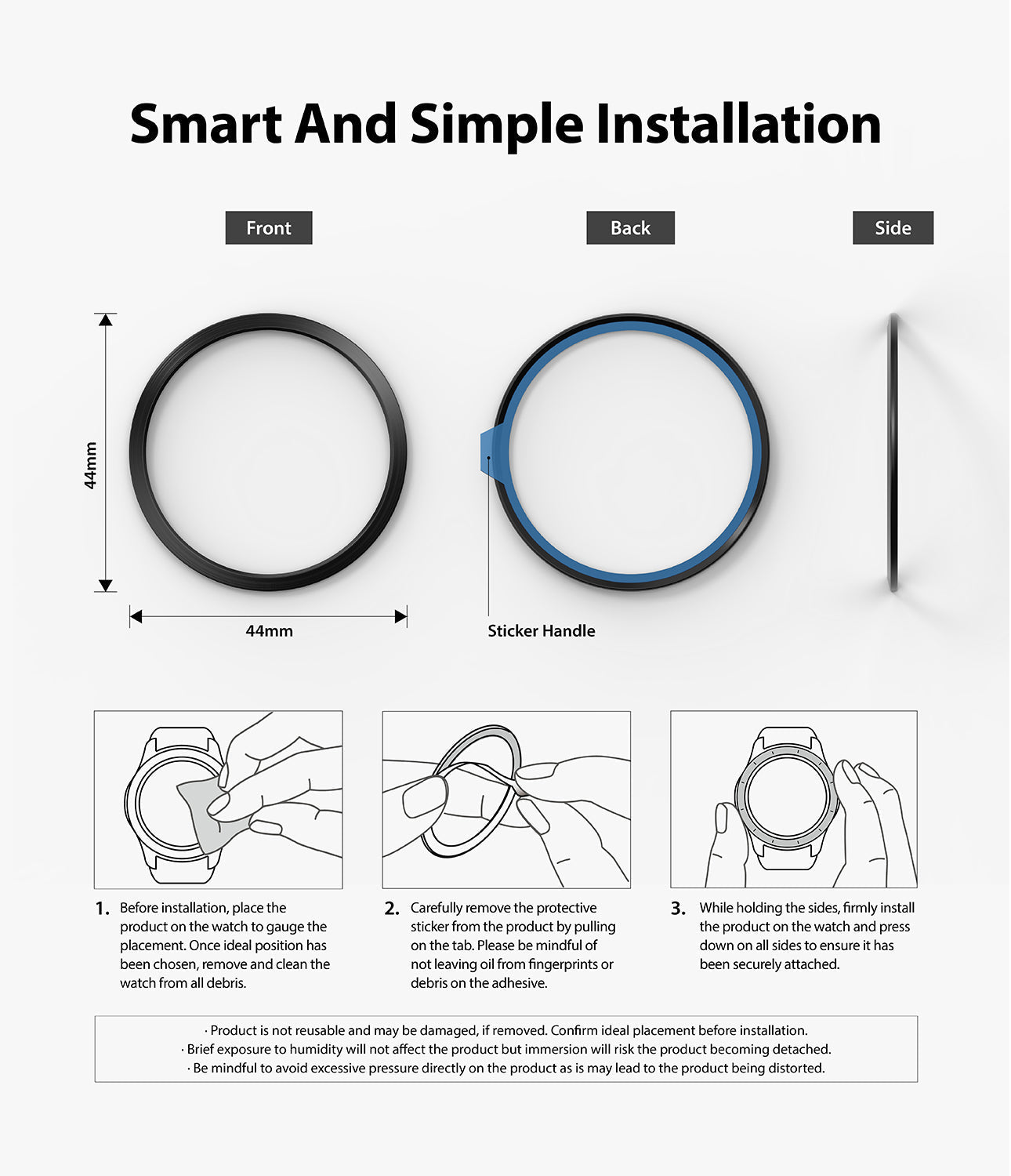 Smart And Simple Installation

Front

Back

Side

44mm

44mm

Sticker Handle

1. Before installation, place the product on the watch to gauge the placement. Once ideal position has been chosen, remove and clean the watch from all debris.

2. Carefully remove the protective sticker from the product by pulling on the tab. Please be mindful of not leaving oil from fingerprints or debris on the adhesive.

3. While holding the sides, firmly install the product on the watch and press down on all sides to ensure it has been securely attached.

· Product is not reusable and may be damaged, if removed. Confirm ideal placement before installation.
· Brief exposure to humidity will not affect the product but immersion will risk the product becoming detached.
· Be mindful to avoid excessive pressure directly on the product as is may lead to the product being distorted.