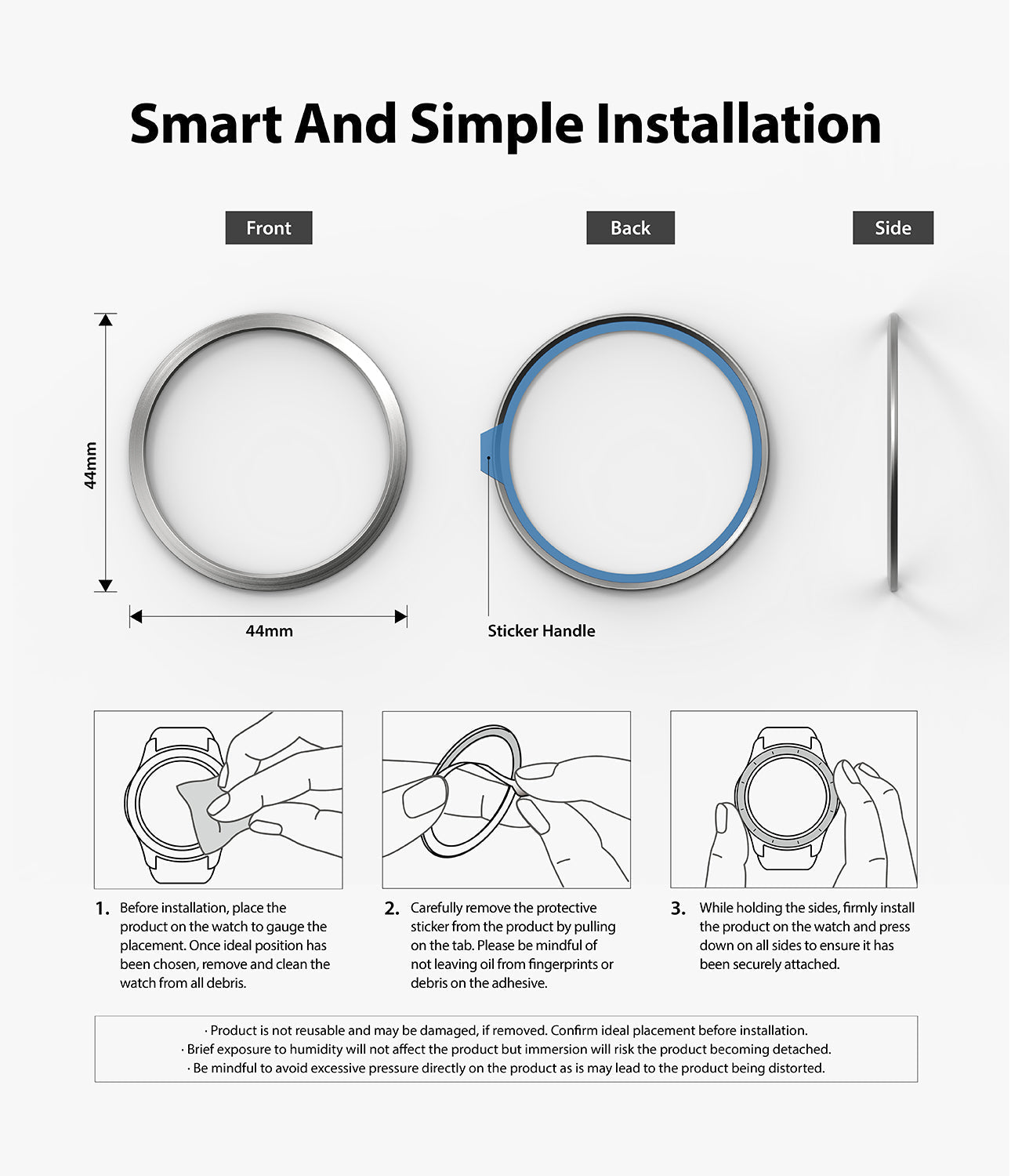 Smart And Simple Installation

Front

Back

Side

44mm

44mm

Sticker Handle

1. Before installation, place the product on the watch to gauge the placement. Once ideal position has been chosen, remove and clean the watch from all debris.

2. Carefully remove the protective sticker from the product by pulling on the tab. Please be mindful of not leaving oil from fingerprints or debris on the adhesive.

3. While holding the sides, firmly install the product on the watch and press down on all sides to ensure it has been securely attached.

· Product is not reusable and may be damaged, if removed. Confirm ideal placement before installation.
· Brief exposure to humidity will not affect the product but immersion will risk the product becoming detached.
· Be mindful to avoid excessive pressure directly on the product as is may lead to the product being distorted.