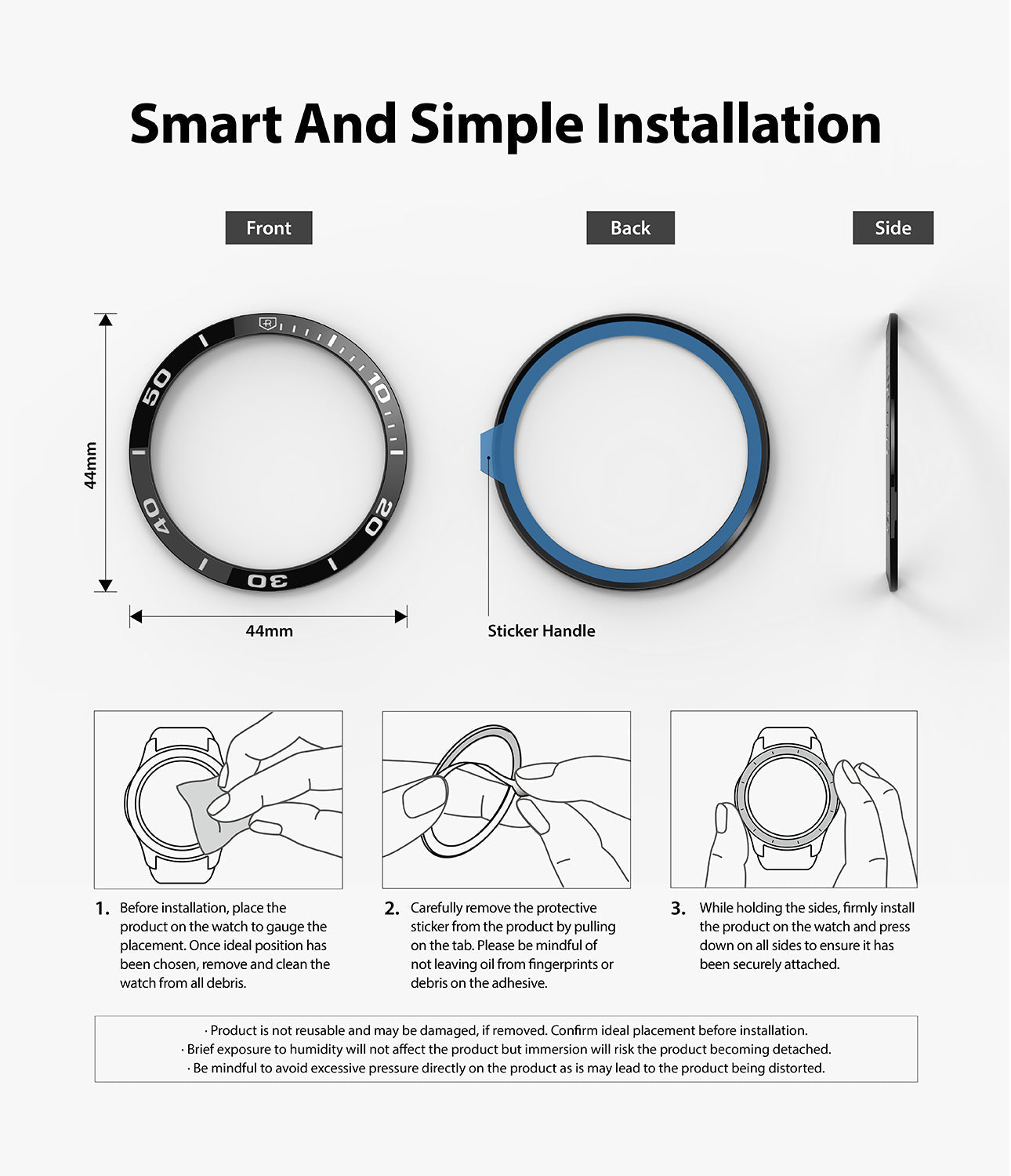 Smart And Simple Installation

Front

Back

Side

44mm

50

10

20

30

40

44mm

Sticker Handle

1. Before installation, place the product on the watch to gauge the placement. Once ideal position has been chosen, remove and clean the watch from all debris.

2. Carefully remove the protective sticker from the product by pulling on the tab. Please be mindful of not leaving oil from fingerprints or debris on the adhesive.

3. While holding the sides, firmly install the product on the watch and press down on all sides to ensure it has been securely attached.

· Product is not reusable and may be damaged, if removed. Confirm ideal placement before installation.
· Brief exposure to humidity will not affect the product but immersion will risk the product becoming detached.
· Be mindful to avoid excessive pressure directly on the product as is may lead to the product being distorted.